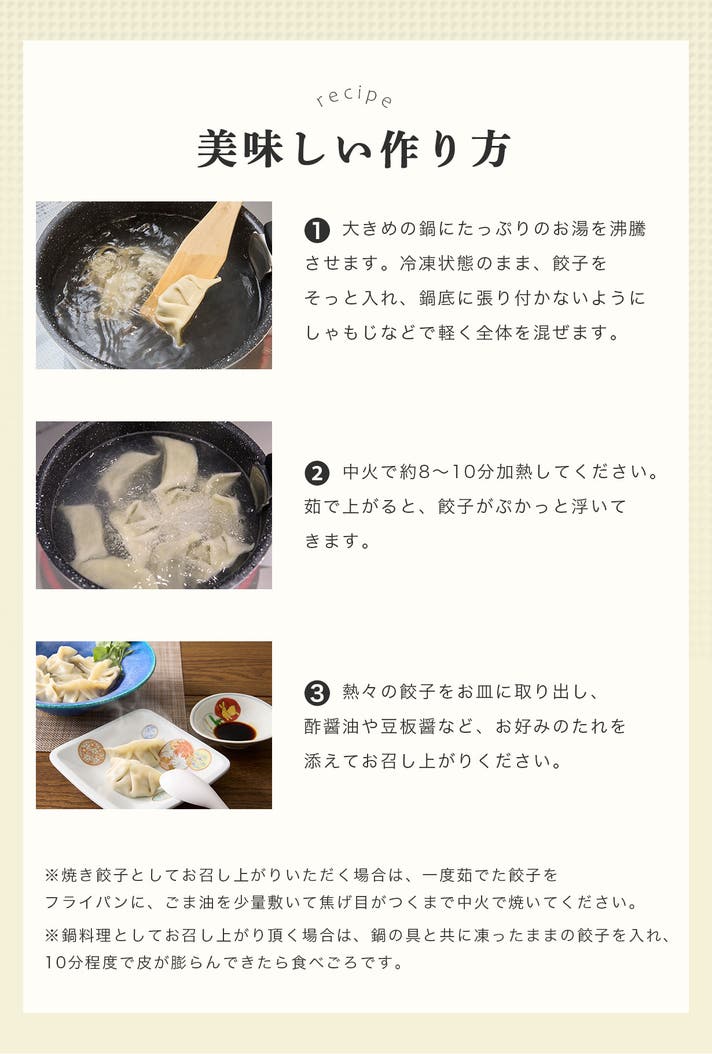 recipe
美味しい作り方

❶ 大きめの鍋にたっぷりのお湯を沸騰させます。冷凍状態のまま、餃子をそっと入れ、鍋底に張り付かないようにしゃもじなどで軽く全体を混ぜます。

❷ 中火で約8〜10分加熱してください。茹で上がると、餃子がぷかっと浮いてきます。

❸ 熱々の餃子をお皿に取り出し、酢醤油や豆板醤など、お好みのたれを添えてお召し上がりください。

※焼き餃子としてお召し上がりいただく場合は、一度茹でた餃子をフライパンに、ごま油を少量敷いて焦げ目がつくまで中火で焼いてください。
※鍋料理としてお召し上がり頂く場合は、鍋の具と共に凍ったままの餃子を入れ、10分程度で皮が膨らんできたら食べごろです。