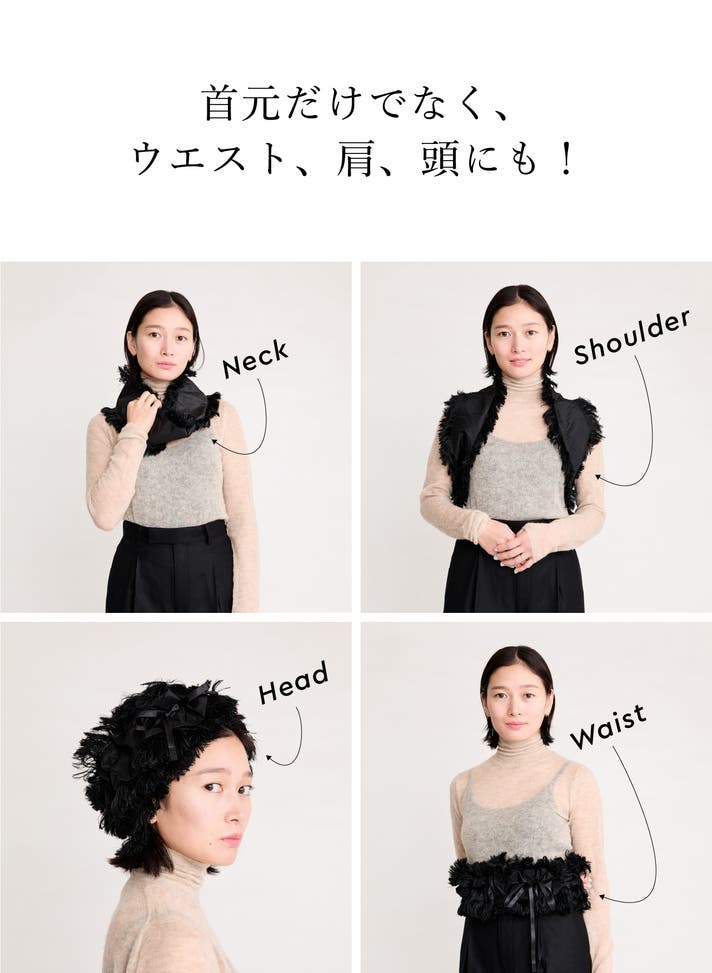 首元だけでなく、
ウエスト、肩、頭にも！

Neck

Shoulder

Head

Waist