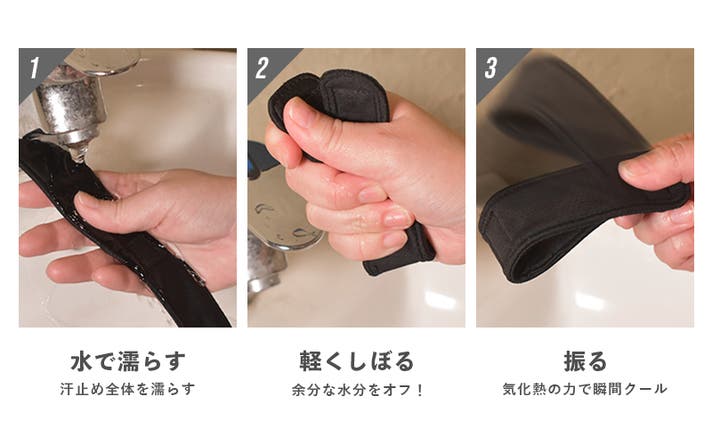 1

水で濡らす

汗止め全体を濡らす

2

軽くしぼる

余分な水分をオフ！

3

振る

気化熱の力で瞬間クール