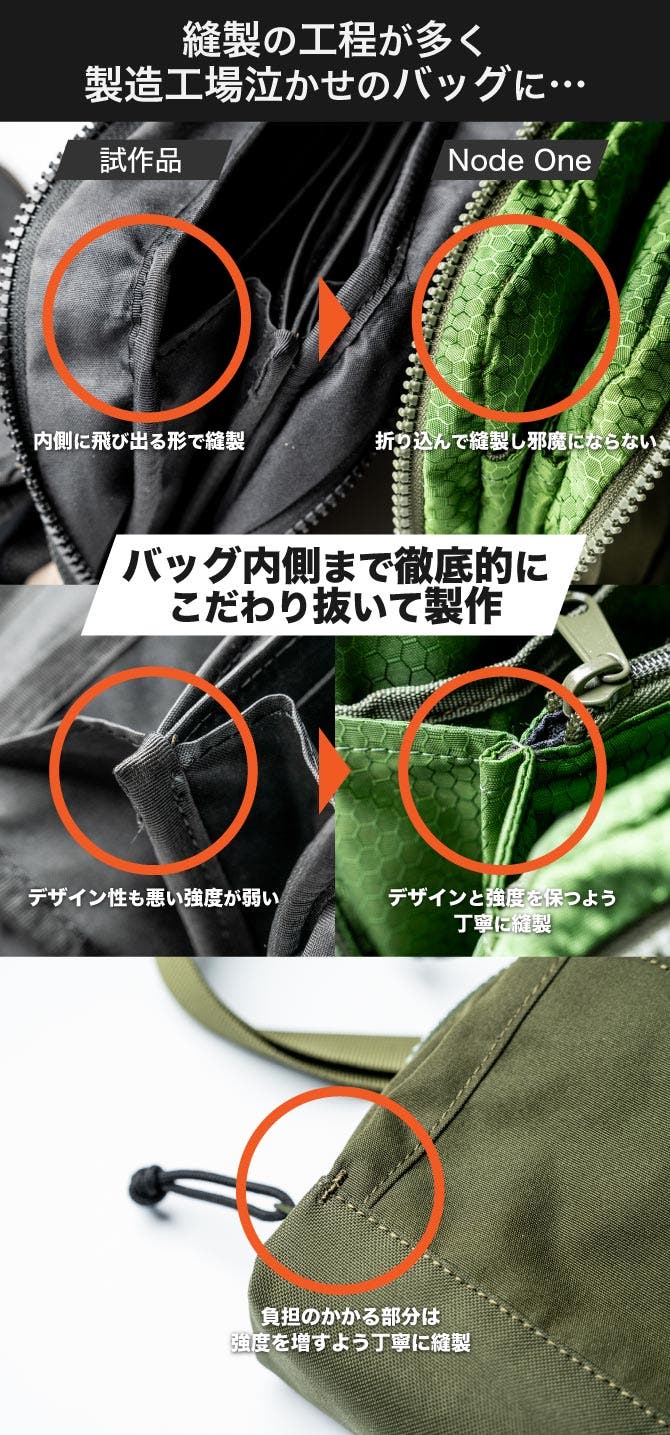 縫製の工程が多く
製造工場泣かせのバッグに…

試作品

Node One

内側に飛び出る形で縫製

折り込んで縫製し邪魔にならない

バッグ内側まで徹底的に
こだわり抜いて製作

デザイン性も悪い強度が弱い

デザインと強度を保つよう
丁寧に縫製

負担のかかる部分は
強度を増すよう丁寧に縫製