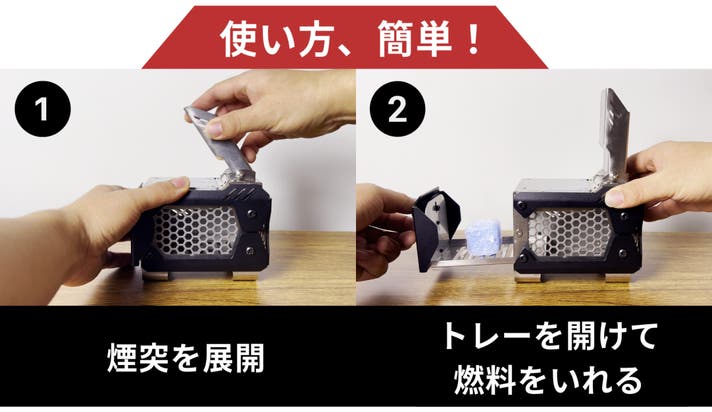 使い方、簡単！

1

煙突を展開

2

トレーを開けて
燃料をいれる