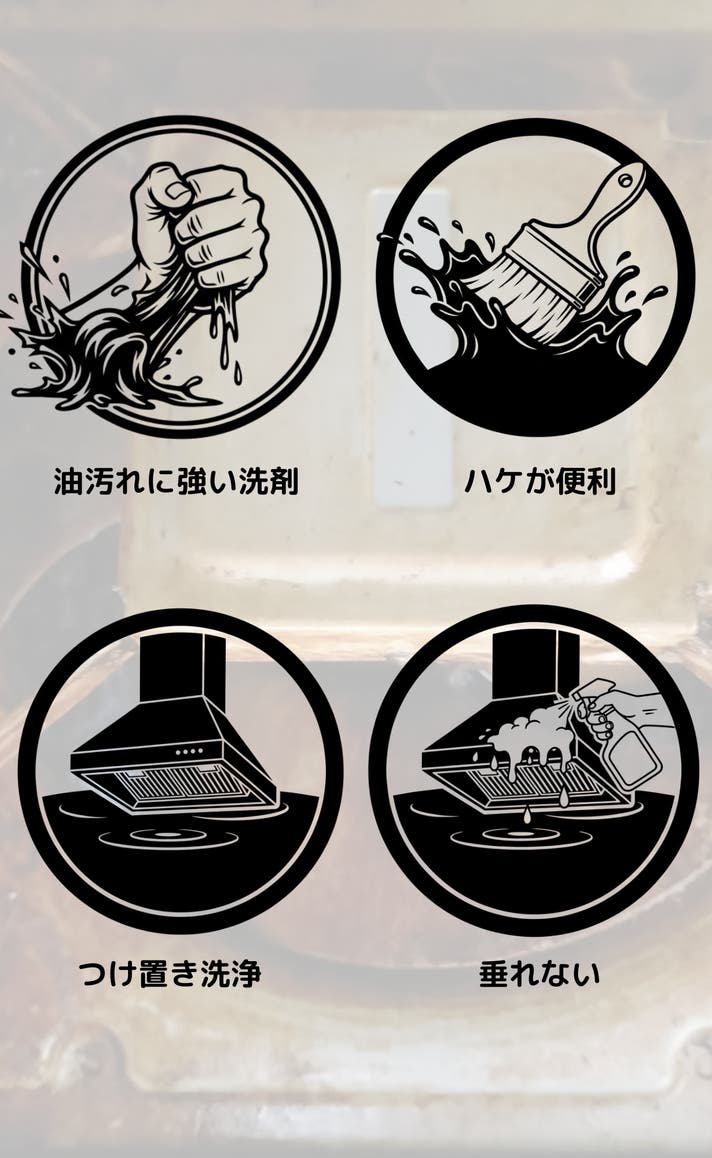 油汚れに強い洗剤

ハケが便利

つけ置き洗浄

垂れない