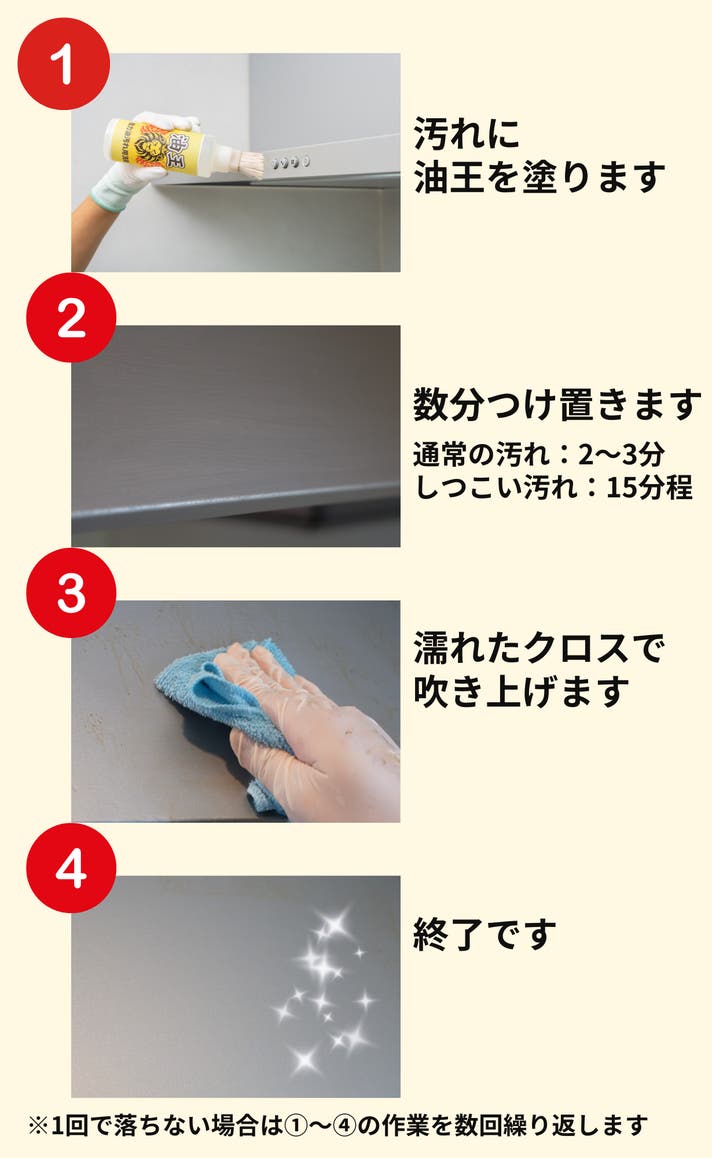 1

油王

汚れに
油王を塗ります

2

数分つけ置きます

通常の汚れ：2〜3分
しつこい汚れ：15分程

3

濡れたクロスで
吹き上げます

4

終了です

※1回で落ちない場合は①〜④の作業を数回繰り返します