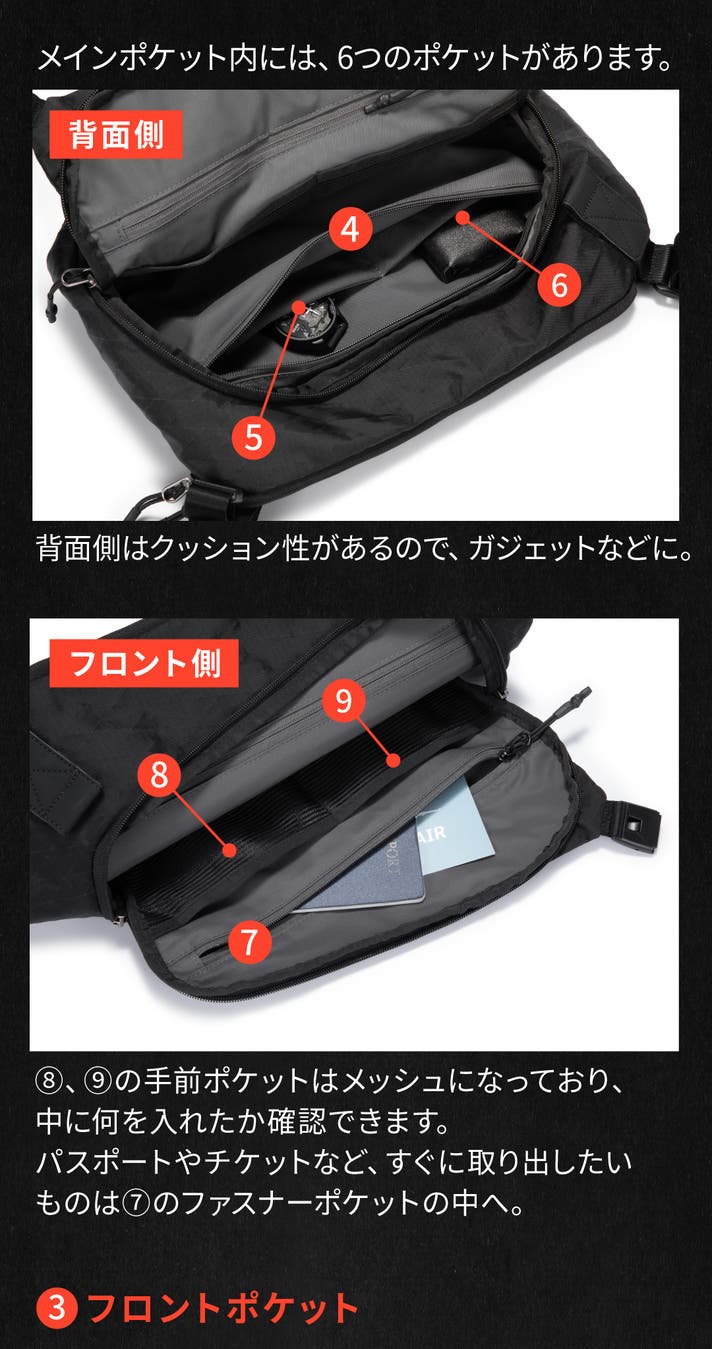 メインポケット内には、6つのポケットがあります。

背面側

4

6

5

背面側はクッション性があるので、ガジェットなどに。

フロント側

9

8

AIR

7

⑧、⑨の手前ポケットはメッシュになっており、中に何を入れたか確認できます。
パスポートやチケットなど、すぐに取り出したいものは⑦のファスナーポケットの中へ。

3 フロントポケット