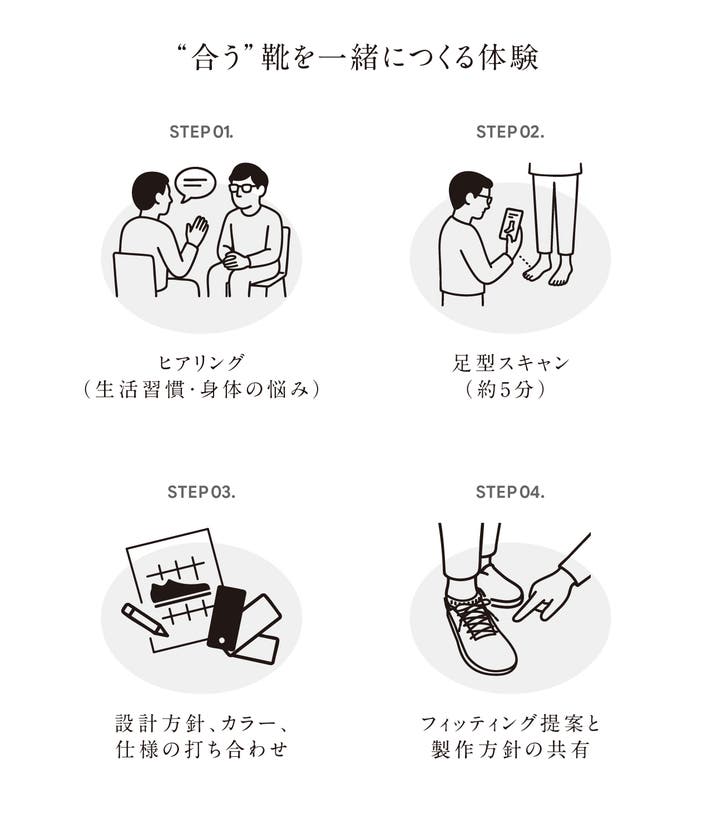 “合う”靴を一緒につくる体験

STEP 01.

ヒアリング
（生活習慣・身体の悩み）

STEP 02.

足型スキャン
（約5分）

STEP 03.

設計方針、カラー、
仕様の打ち合わせ

STEP 04.

フィッティング提案と
製作方針の共有