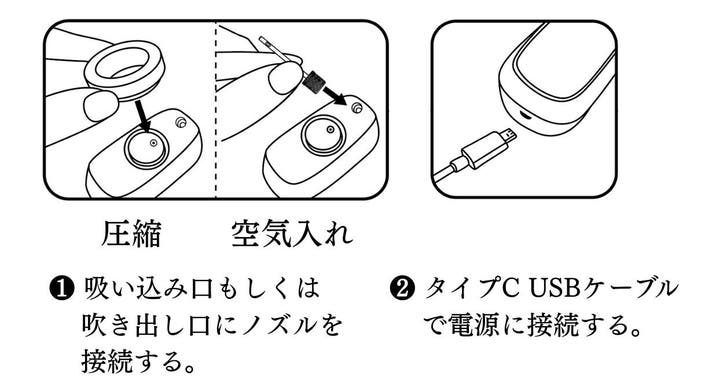 圧縮　　空気入れ

❶ 吸い込み口もしくは吹き出し口にノズルを接続する。

❷ タイプC USBケーブルで電源に接続する。