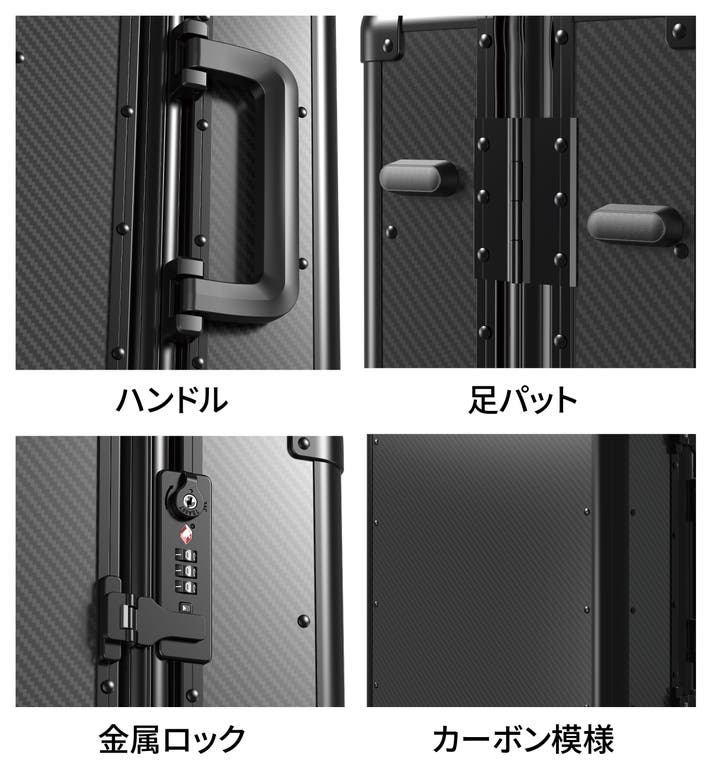 ハンドル

足パット

金属ロック

カーボン模様