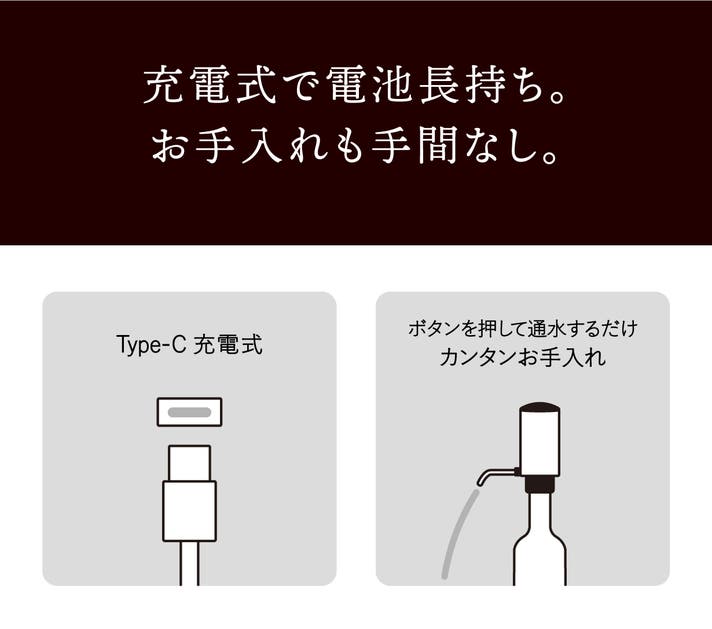 充電式で電池長持ち。
お手入れも手間なし。

Type-C 充電式

ボタンを押して通水するだけ
カンタンお手入れ