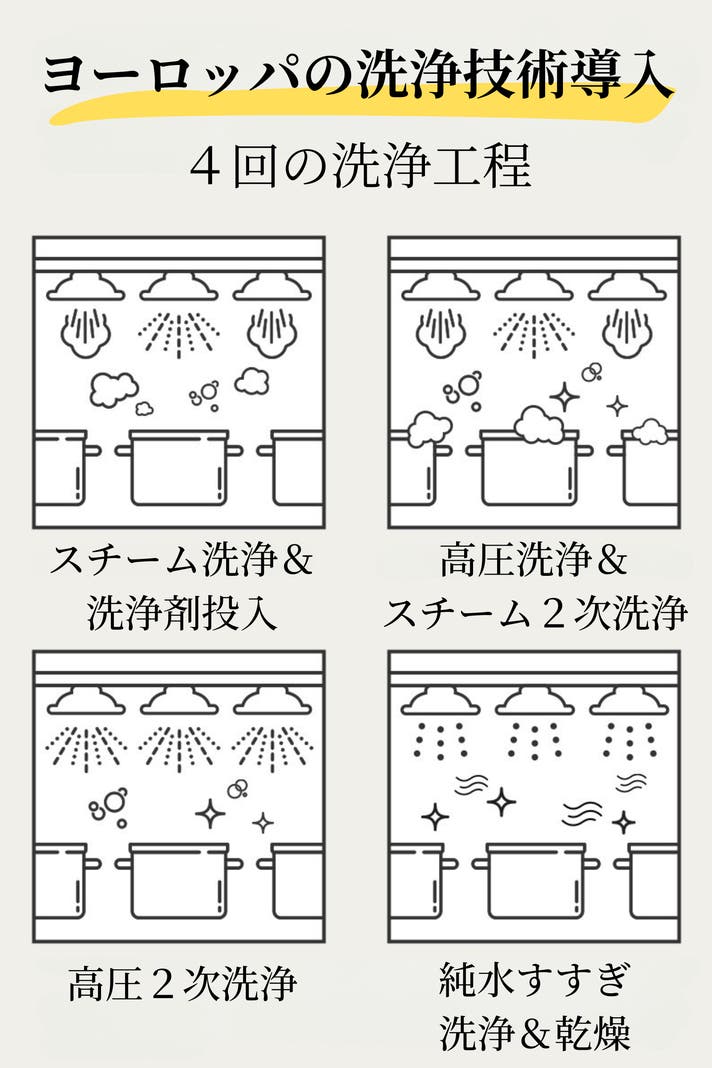 ヨーロッパの洗浄技術導入

４回の洗浄工程

スチーム洗浄＆
洗浄剤投入

高圧洗浄＆
スチーム２次洗浄

高圧２次洗浄

純水すすぎ
洗浄＆乾燥