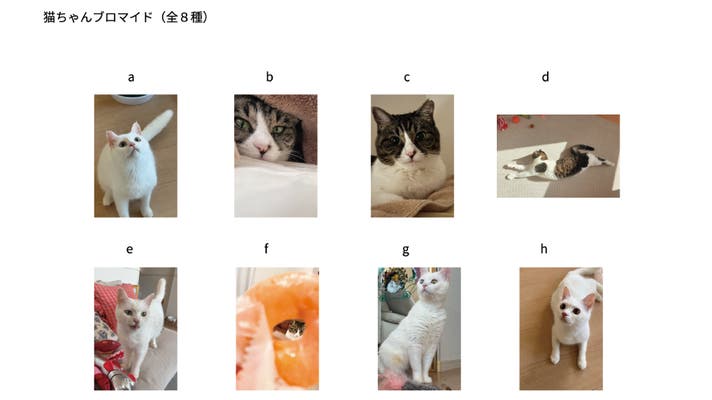 猫ちゃんブロマイド（全８種）

a

b

c

d

e

f

g

h