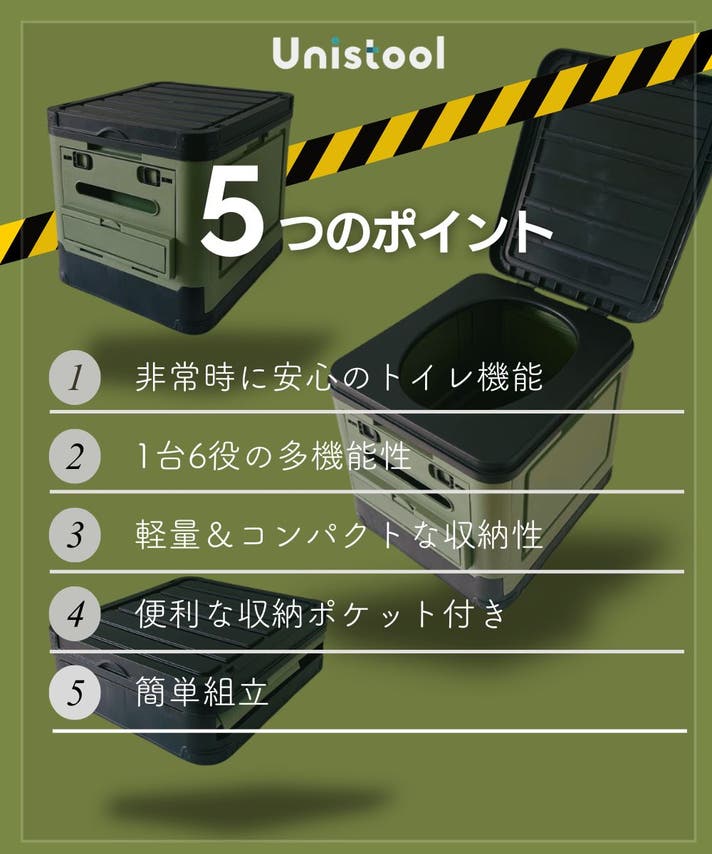 Unistool

5つのポイント

1 非常時に安心のトイレ機能

2 1台6役の多機能性

3 軽量＆コンパクトな収納性

4 便利な収納ポケット付き

5 簡単組立