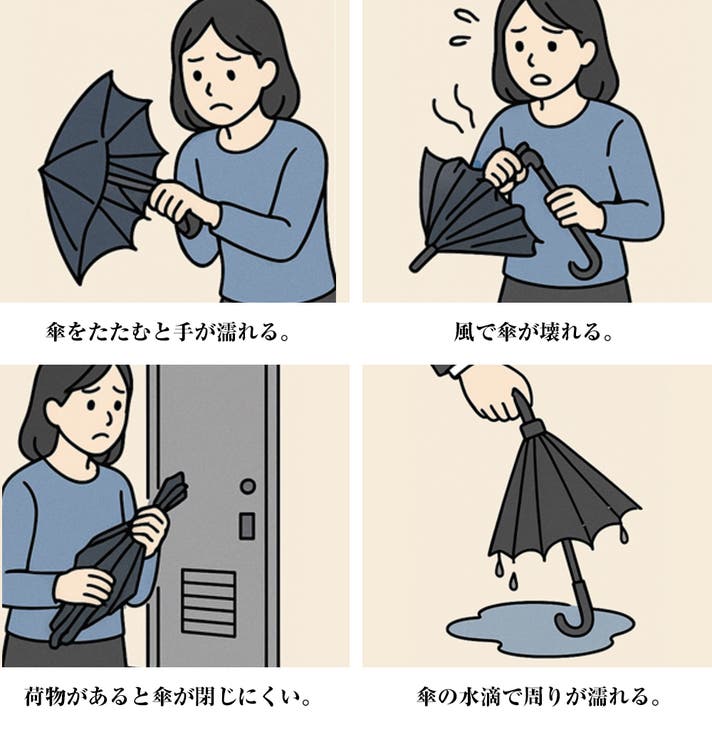 傘をたたむと手が濡れる。

風で傘が壊れる。

荷物があると傘が閉じにくい。

傘の水滴で周りが濡れる。