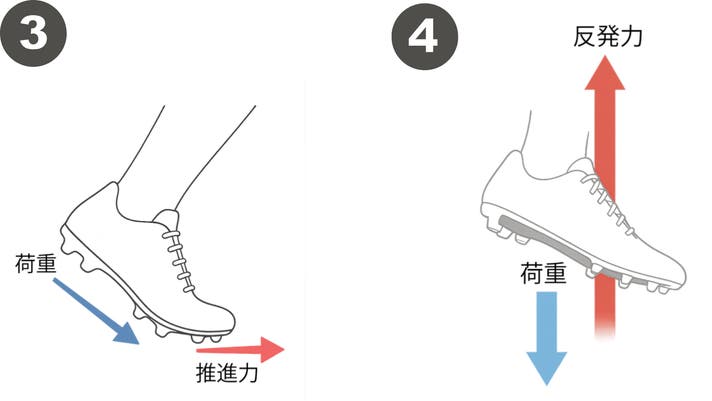 3

荷重

推進力

4

反発力

荷重