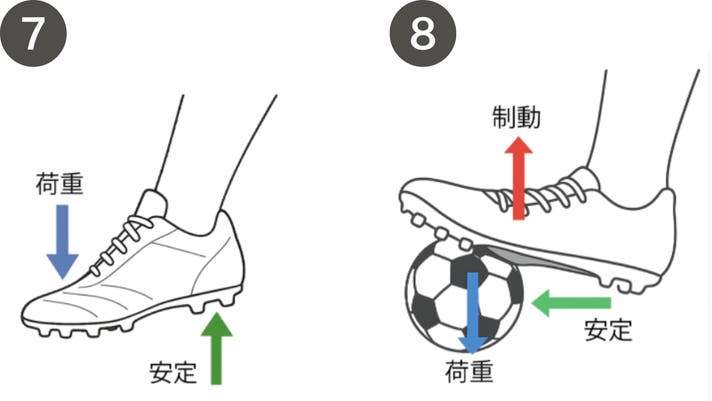 7

荷重

安定

8

制動

安定

荷重