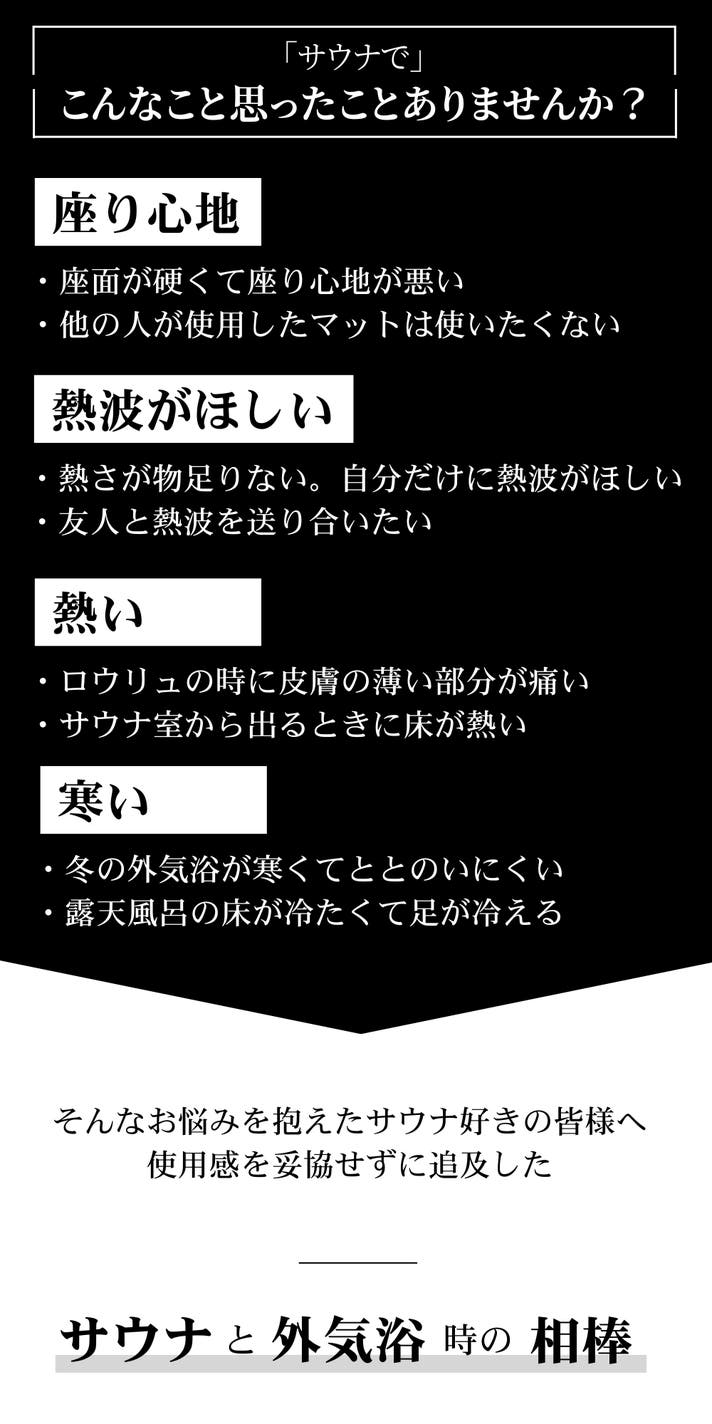 「サウナで」
こんなこと思ったことありませんか？

座り心地

・座面が硬くて座り心地が悪い
・他の人が使用したマットは使いたくない

熱波がほしい

・熱さが物足りない。自分だけに熱波がほしい
・友人と熱波を送り合いたい

熱い

・ロウリュの時に皮膚の薄い部分が痛い
・サウナ室から出るときに床が熱い

寒い

・冬の外気浴が寒くてととのいにくい
・露天風呂の床が冷たくて足が冷える

そんなお悩みを抱えたサウナ好きの皆様へ
使用感を妥協せずに追及した

サウナと外気浴時の相棒