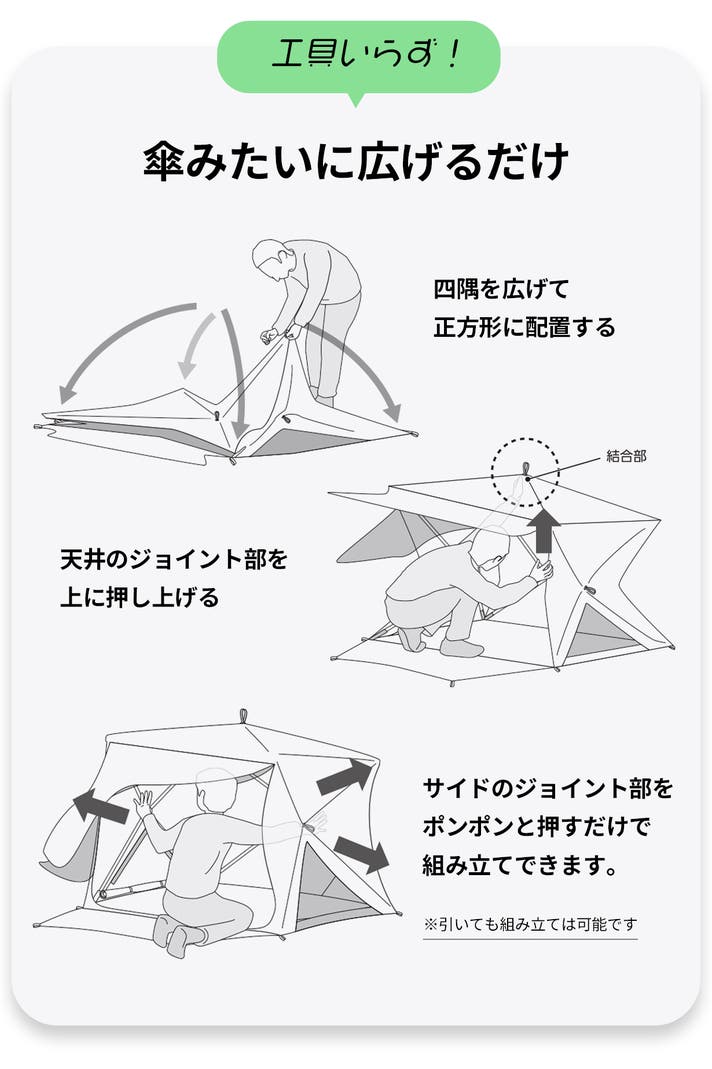 工具いらず！

傘みたいに広げるだけ

四隅を広げて
正方形に配置する

結合部

天井のジョイント部を
上に押し上げる

サイドのジョイント部を
ポンポンと押すだけで
組み立てできます。

※引いても組み立ては可能です