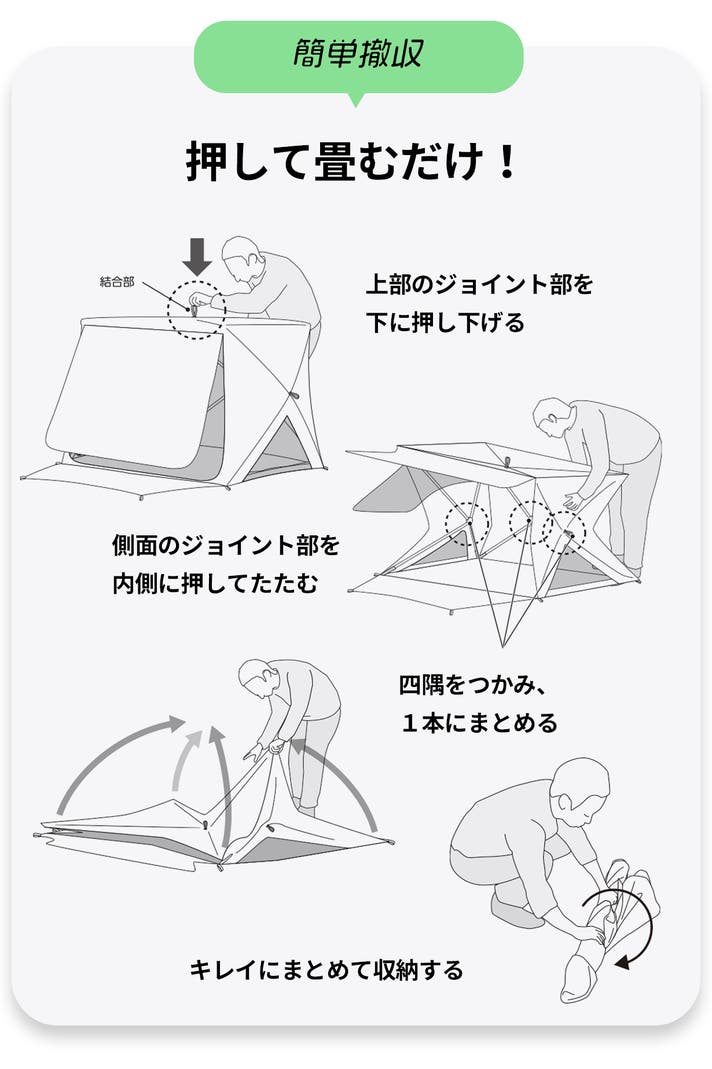 簡単撤収

押して畳むだけ！

結合部

上部のジョイント部を下に押し下げる

側面のジョイント部を内側に押してたたむ

四隅をつかみ、１本にまとめる

キレイにまとめて収納する