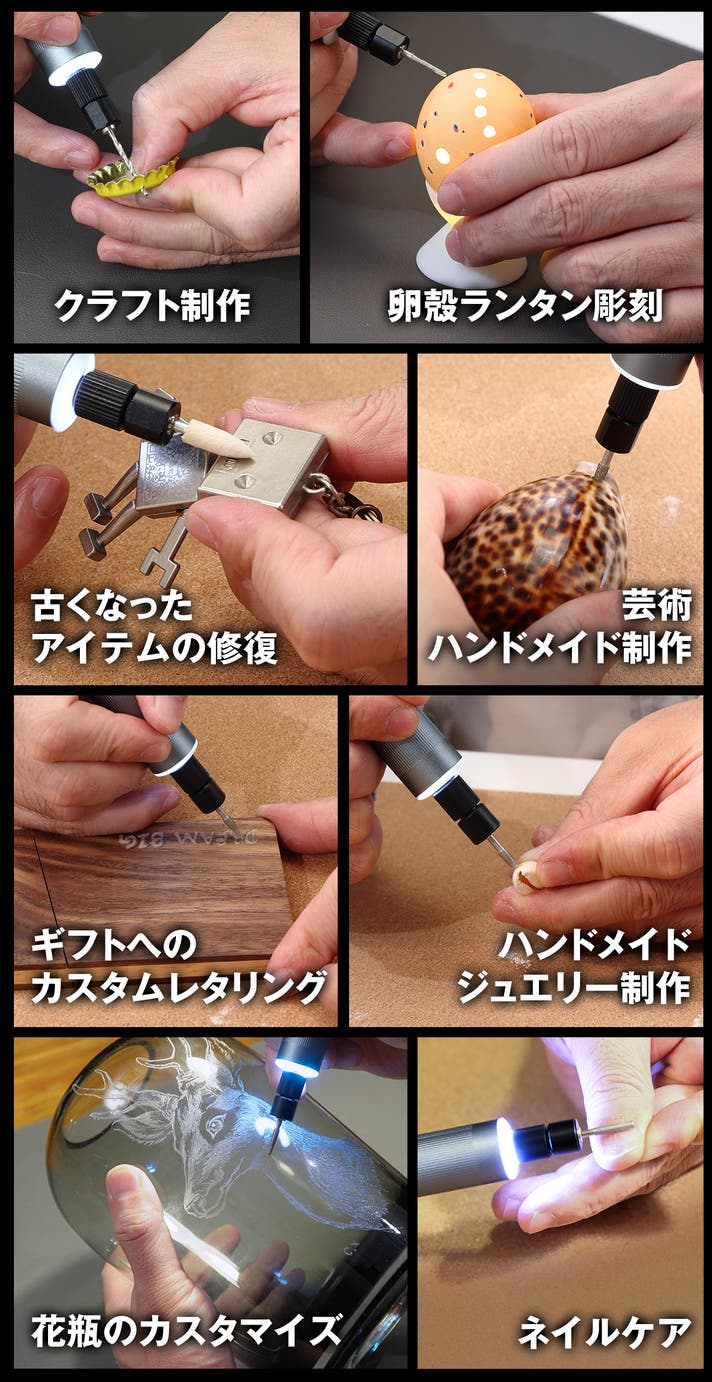 クラフト制作

卵殻ランタン彫刻

古くなった
アイテムの修復

芸術
ハンドメイド制作

DREAM BIG

ギフトへの
カスタムレタリング

ハンドメイド
ジュエリー制作

花瓶のカスタマイズ

ネイルケア