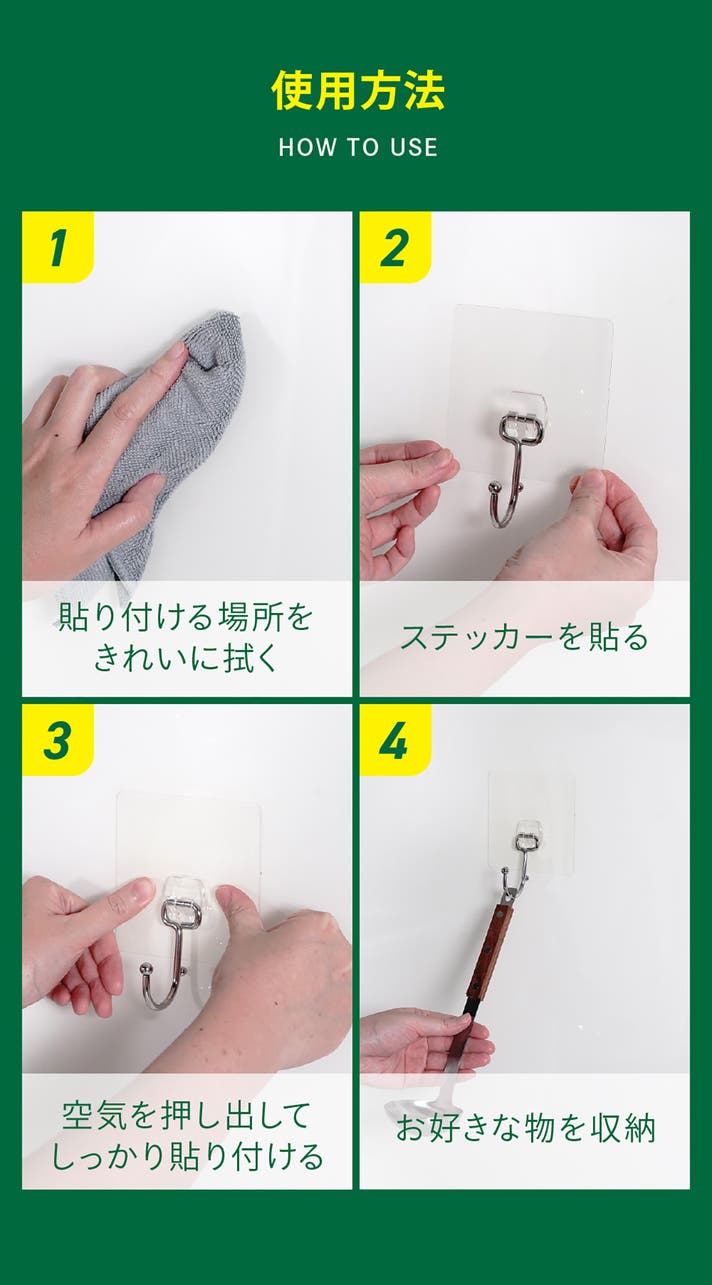 使用方法

HOW TO USE

1

貼り付ける場所を
きれいに拭く

2

ステッカーを貼る

3

空気を押し出して
しっかり貼り付ける

4

お好きな物を収納