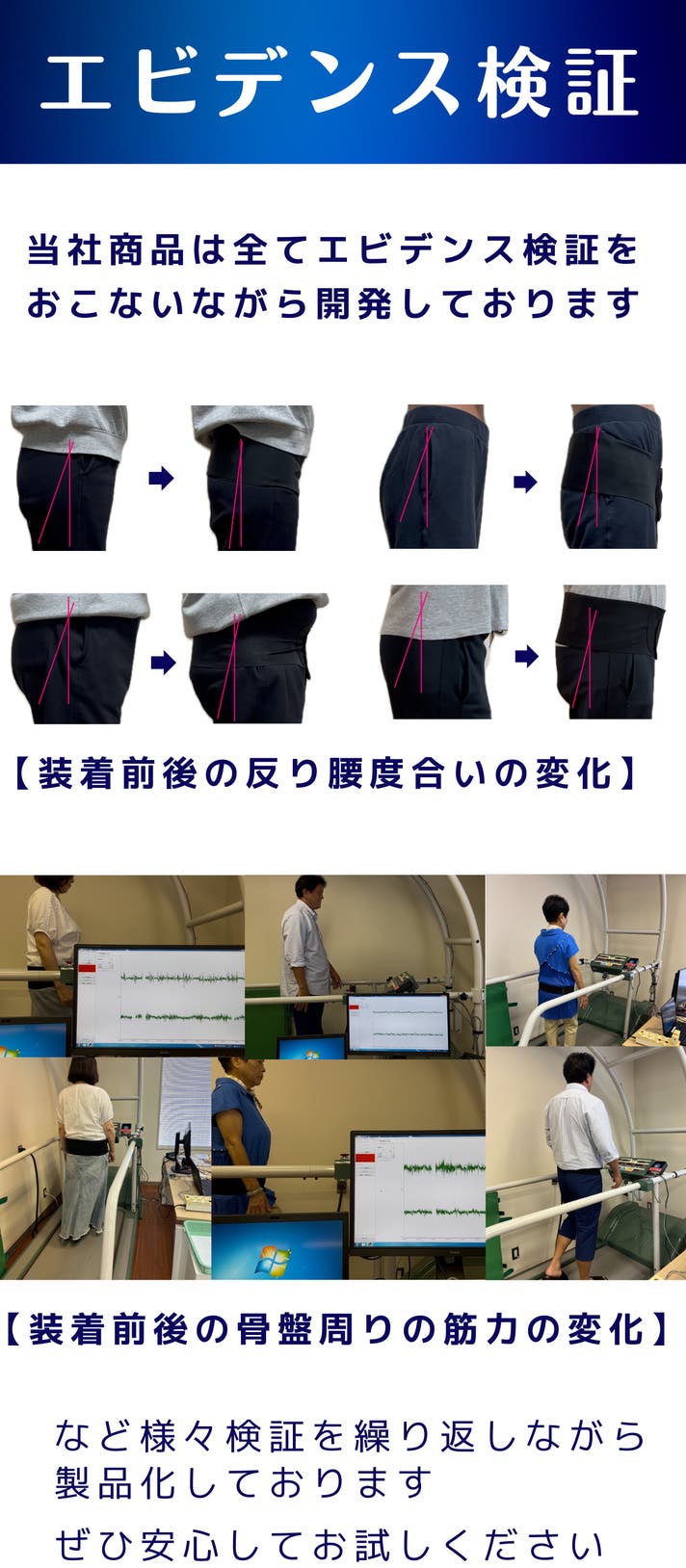 エビデンス検証

当社商品は全てエビデンス検証をおこないながら開発しております

【装着前後の反り腰度合いの変化】

【装着前後の骨盤周りの筋力の変化】

など様々検証を繰り返しながら製品化しております

ぜひ安心してお試しください