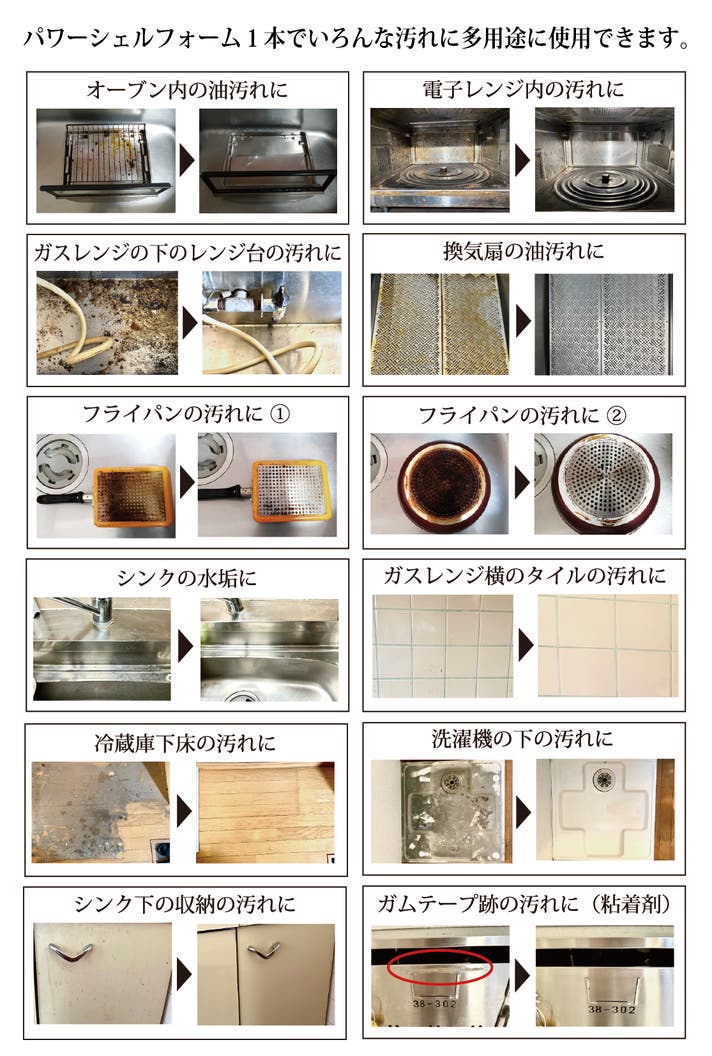 パワーシェルフォーム１本でいろんな汚れに多用途に使用できます。

オーブン内の油汚れに

電子レンジ内の汚れに

ガスレンジの下のレンジ台の汚れに

換気扇の油汚れに

フライパンの汚れに ①

フライパンの汚れに ②

シンクの水垢に

ガスレンジ横のタイルの汚れに

冷蔵庫下床の汚れに

洗濯機の下の汚れに

シンク下の収納の汚れに

ガムテープ跡の汚れに（粘着剤）

38-302

38-302