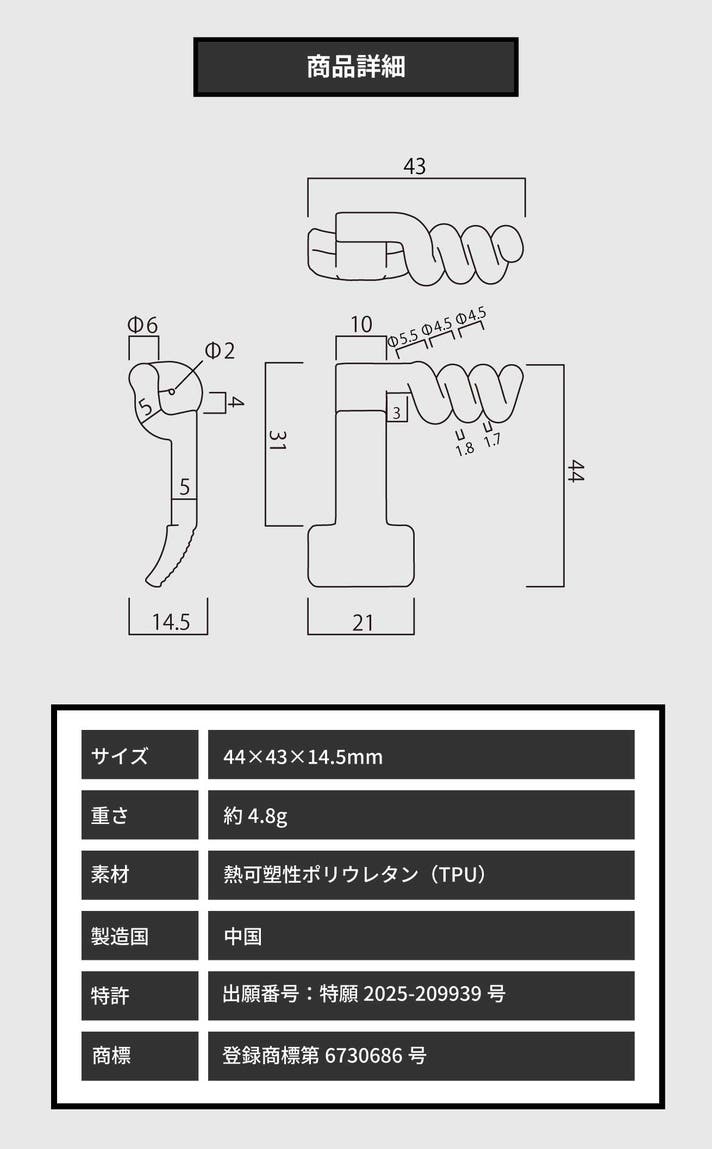 商品詳細

43

Φ6
Φ2
5
4
5
14.5

10
Φ5.5 Φ4.5 Φ4.5
3
1.8
1.7
31
44
21

| サイズ | 44×43×14.5mm |
|---|---|
| 重さ | 約 4.8g |
| 素材 | 熱可塑性ポリウレタン（TPU） |
| 製造国 | 中国 |
| 特許 | 出願番号：特願 2025-209939 号 |
| 商標 | 登録商標第 6730686 号 |