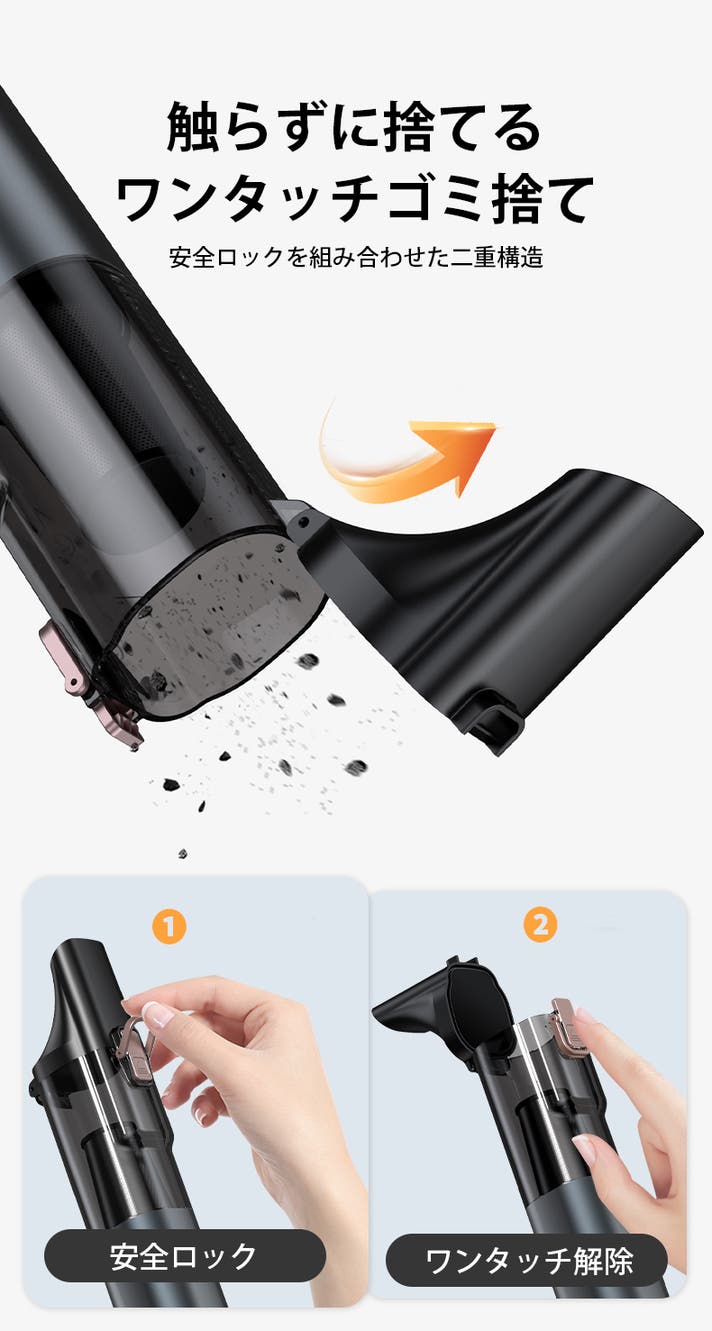 触らずに捨てる
ワンタッチゴミ捨て

安全ロックを組み合わせた二重構造

1

安全ロック

2

ワンタッチ解除