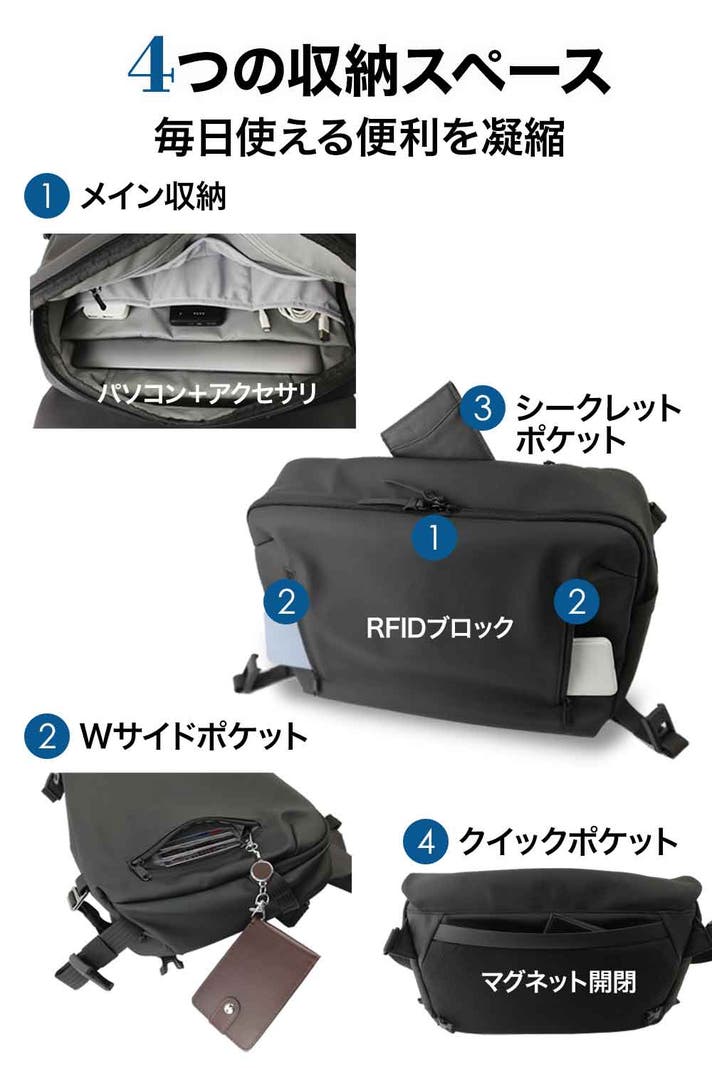 4つの収納スペース
毎日使える便利を凝縮

1 メイン収納

パソコン+アクセサリ

3 シークレットポケット

1

2

RFIDブロック

2

2 Wサイドポケット

4 クイックポケット

マグネット開閉