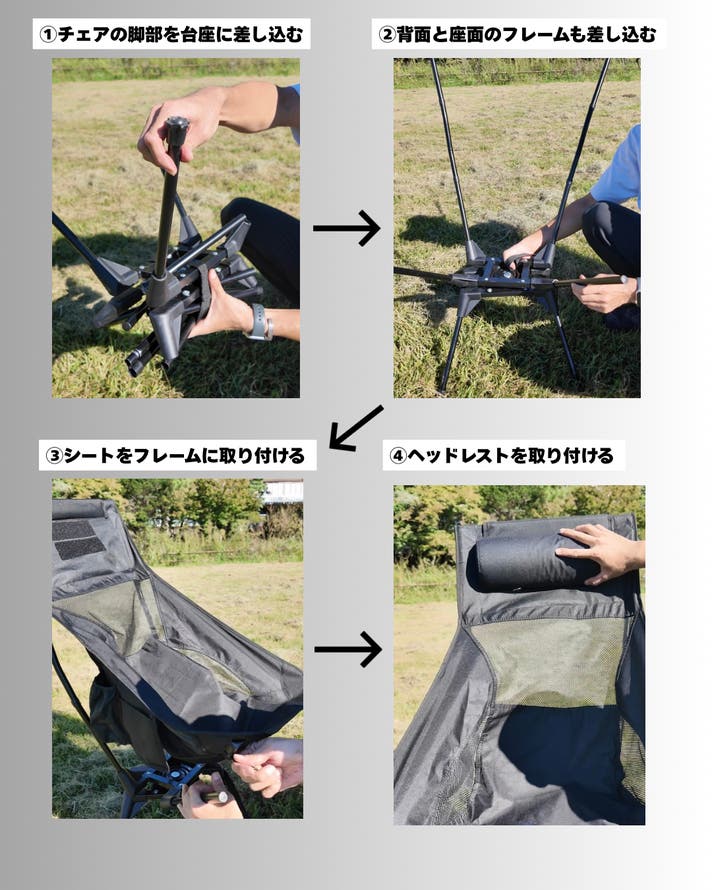 ①チェアの脚部を台座に差し込む

②背面と座面のフレームも差し込む

③シートをフレームに取り付ける

④ヘッドレストを取り付ける