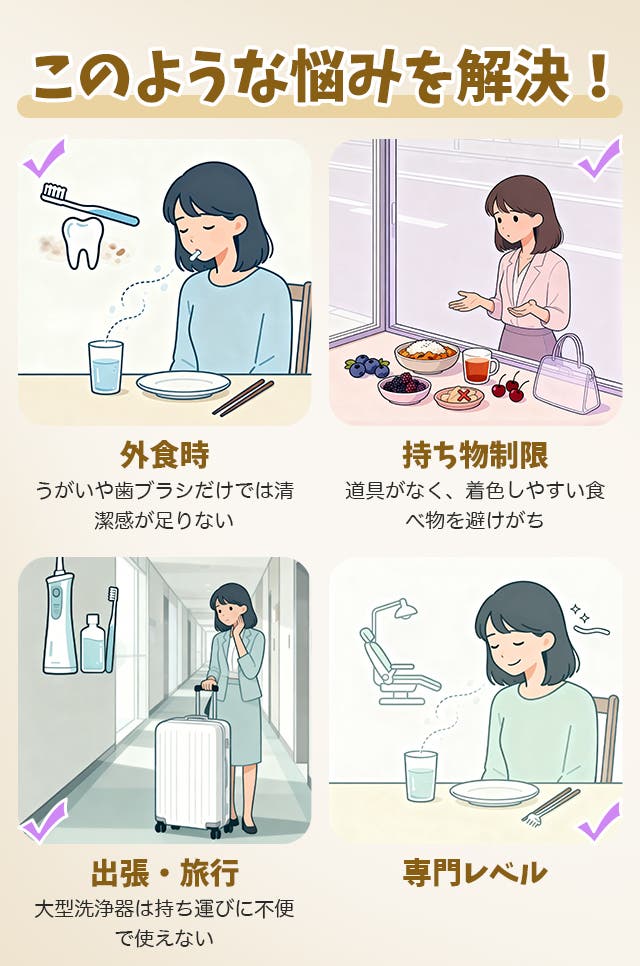 このような悩みを解決！

外食時
うがいや歯ブラシだけでは清潔感が足りない

持ち物制限
道具がなく、着色しやすい食べ物を避けがち

出張・旅行
大型洗浄器は持ち運びに不便で使えない

専門レベル