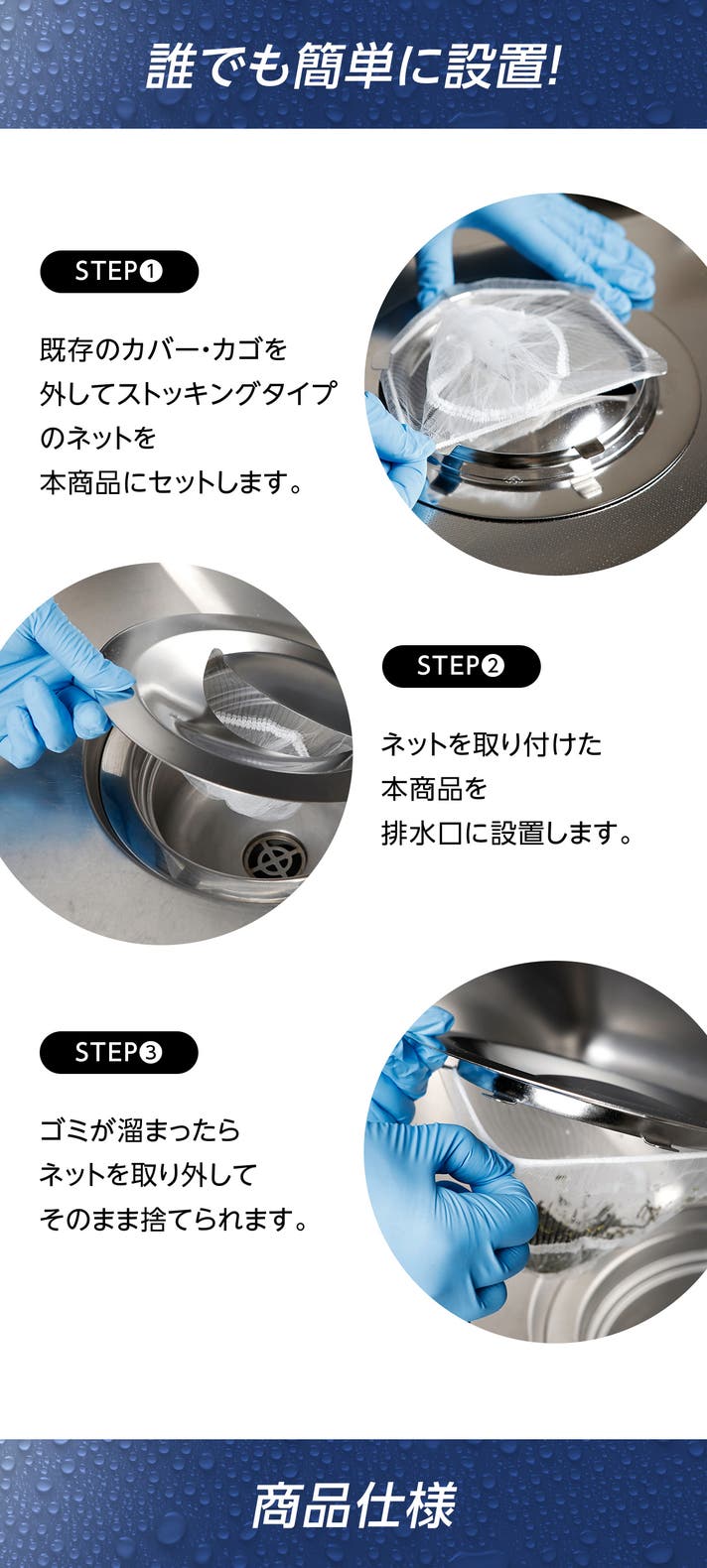 誰でも簡単に設置!

STEP❶

既存のカバー・カゴを外してストッキングタイプのネットを本商品にセットします。

STEP❷

ネットを取り付けた本商品を排水口に設置します。

STEP❸

ゴミが溜まったらネットを取り外してそのまま捨てられます。

商品仕様