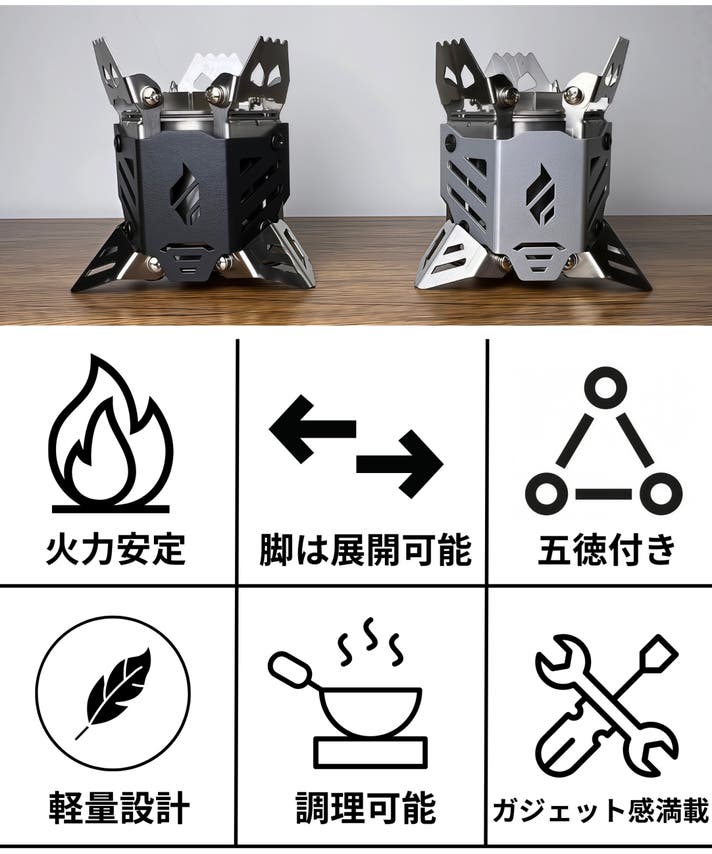 火力安定

脚は展開可能

五徳付き

軽量設計

調理可能

ガジェット感満載