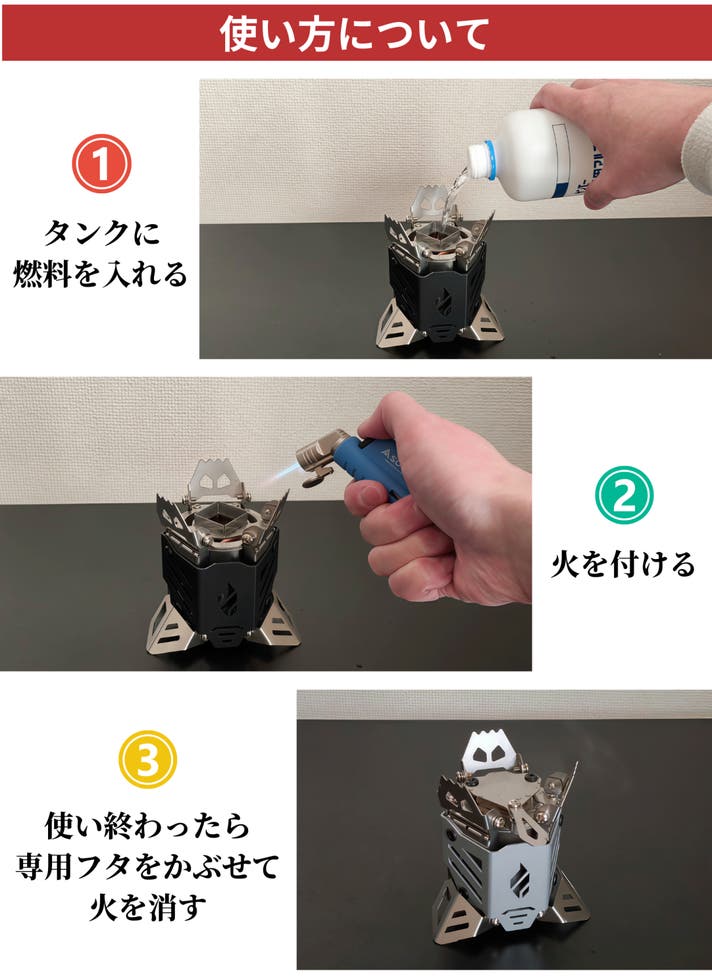 使い方について

1

タンクに燃料を入れる

2

火を付ける

3

使い終わったら専用フタをかぶせて火を消す