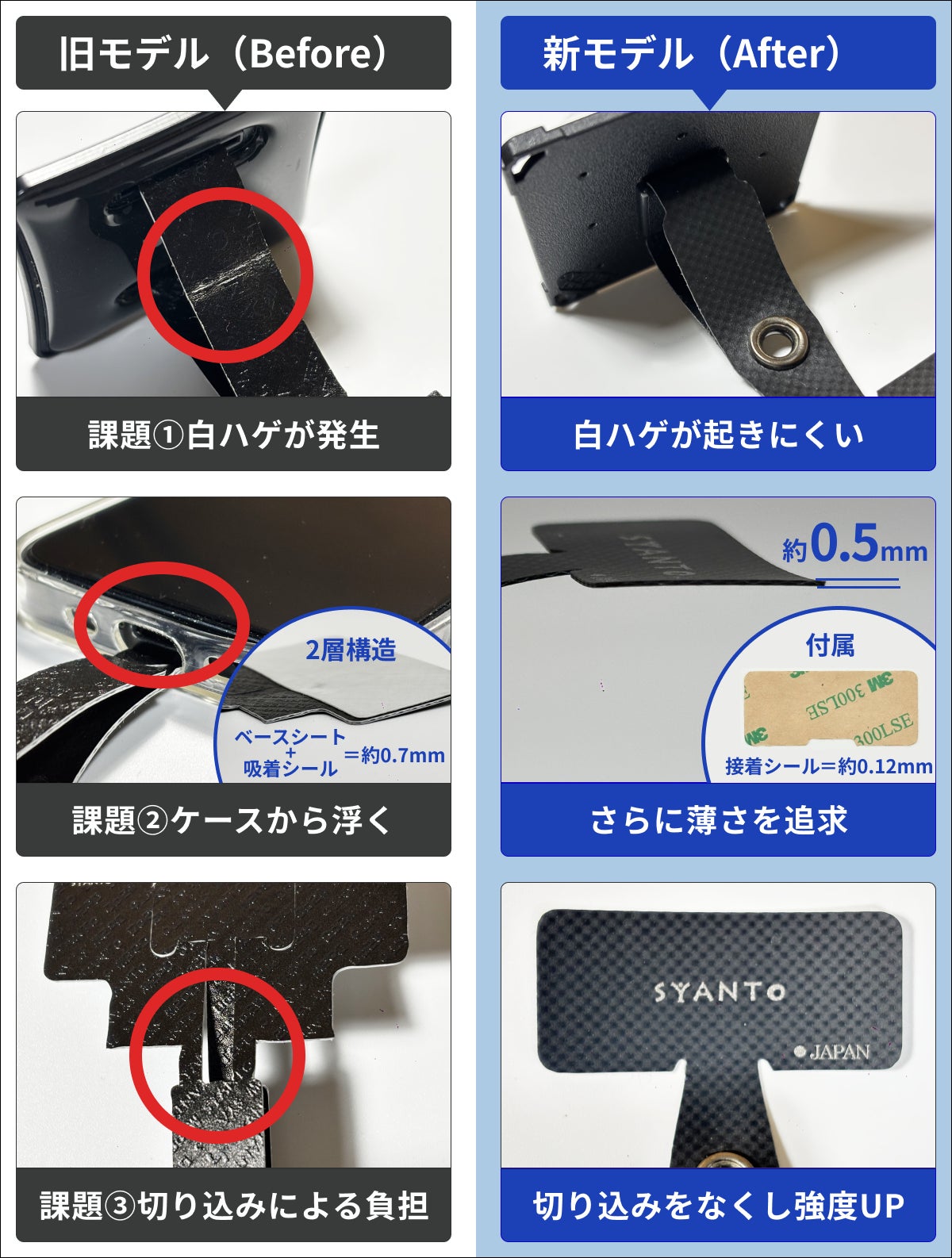 旧モデル（Before）

課題①白ハゲが発生

2層構造

ベースシート
+
吸着シール
＝約0.7mm

課題②ケースから浮く

課題③切り込みによる負担

新モデル（After）

白ハゲが起きにくい

SYANTO

約0.5mm

付属

3M 300LSE

3M 300LSE

接着シール＝約0.12mm

さらに薄さを追求

SYANTO

JAPAN

切り込みをなくし強度UP