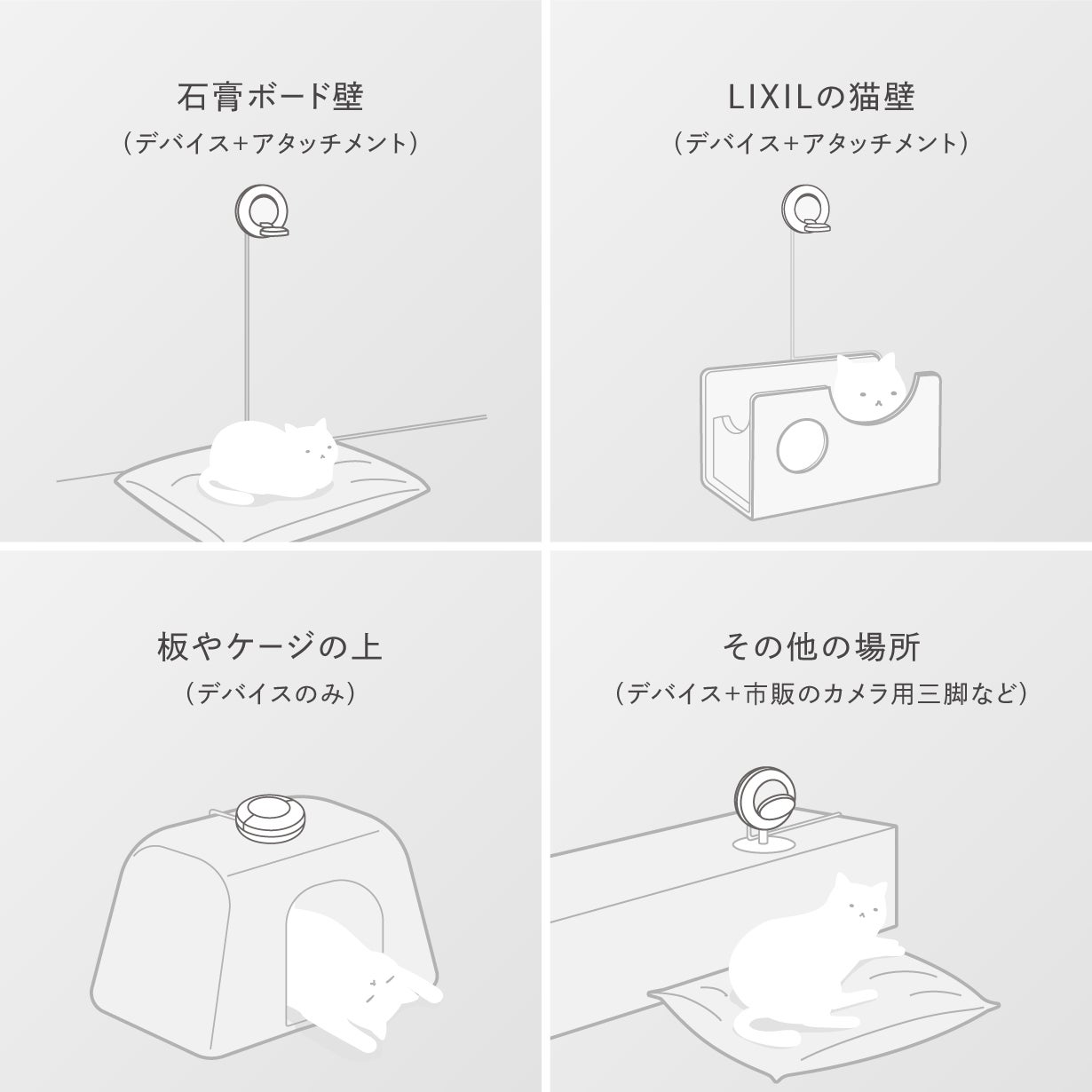 石膏ボード壁
（デバイス+アタッチメント）

LIXILの猫壁
（デバイス+アタッチメント）

板やケージの上
（デバイスのみ）

その他の場所
（デバイス+市販のカメラ用三脚など）