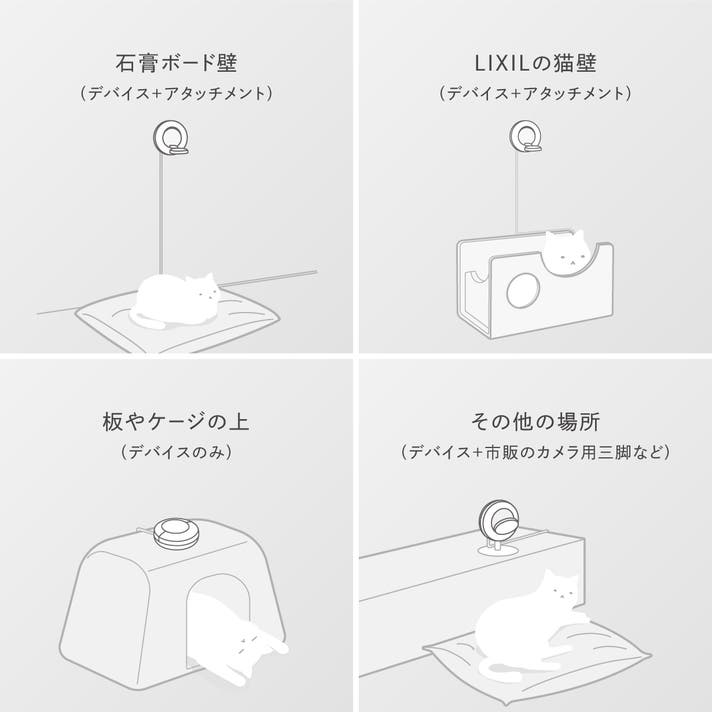 石膏ボード壁
（デバイス+アタッチメント）

LIXILの猫壁
（デバイス+アタッチメント）

板やケージの上
（デバイスのみ）

その他の場所
（デバイス+市販のカメラ用三脚など）