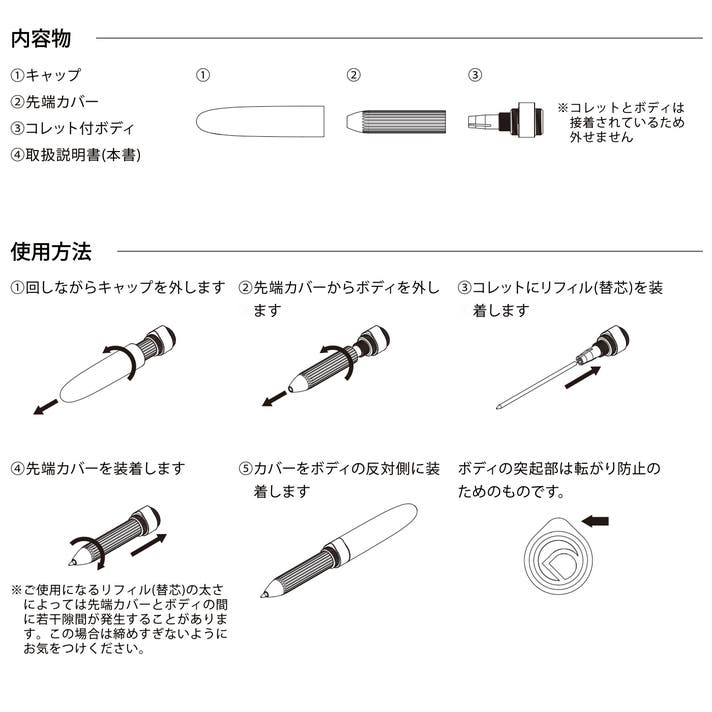 内容物

①キャップ
②先端カバー
③コレット付ボディ
④取扱説明書(本書)

①

②

③

※コレットとボディは接着されているため外せません

使用方法

①回しながらキャップを外します

②先端カバーからボディを外します

③コレットにリフィル(替芯)を装着します

④先端カバーを装着します

※ご使用になるリフィル(替芯)の太さによっては先端カバーとボディの間に若干隙間が発生することがあります。この場合は締めすぎないようにお気をつけください。

⑤カバーをボディの反対側に装着します

ボディの突起部は転がり防止のためのものです。