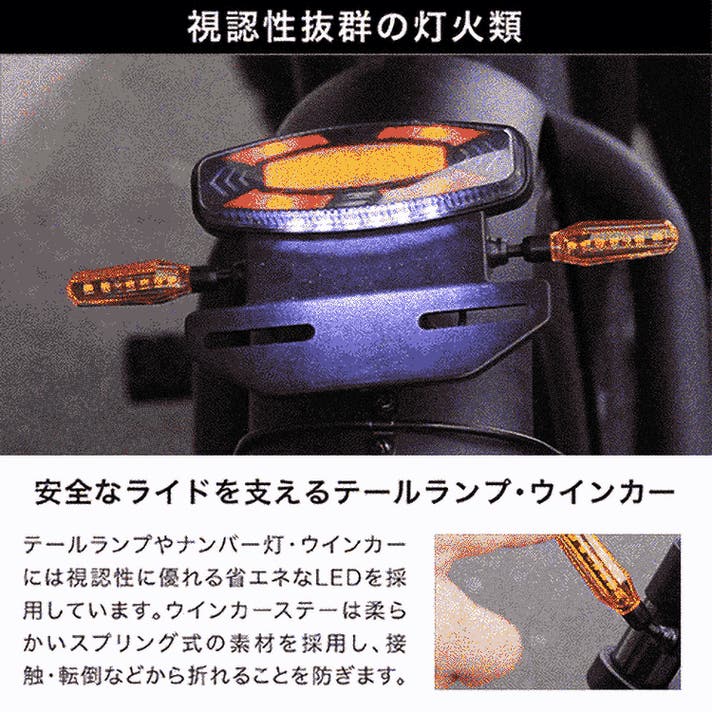 視認性抜群の灯火類

安全なライドを支えるテールランプ・ウインカー

テールランプやナンバー灯・ウインカーには視認性に優れる省エネなLEDを採用しています。ウインカーステーは柔らかいスプリング式の素材を採用し、接触・転倒などから折れることを防ぎます。