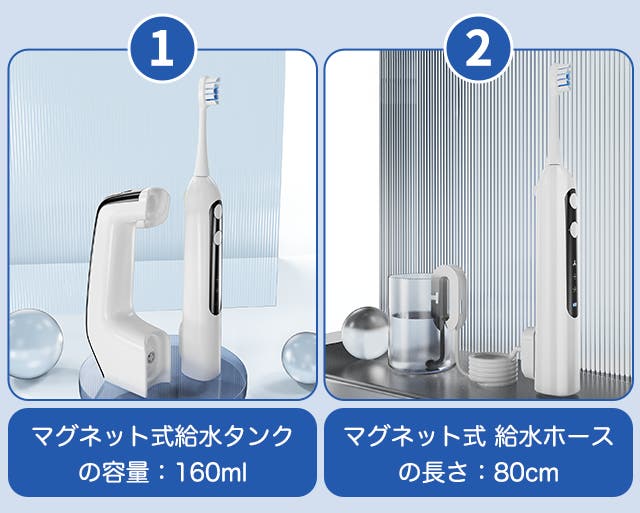 1

マグネット式給水タンクの容量：160ml

2

マグネット式 給水ホースの長さ：80cm