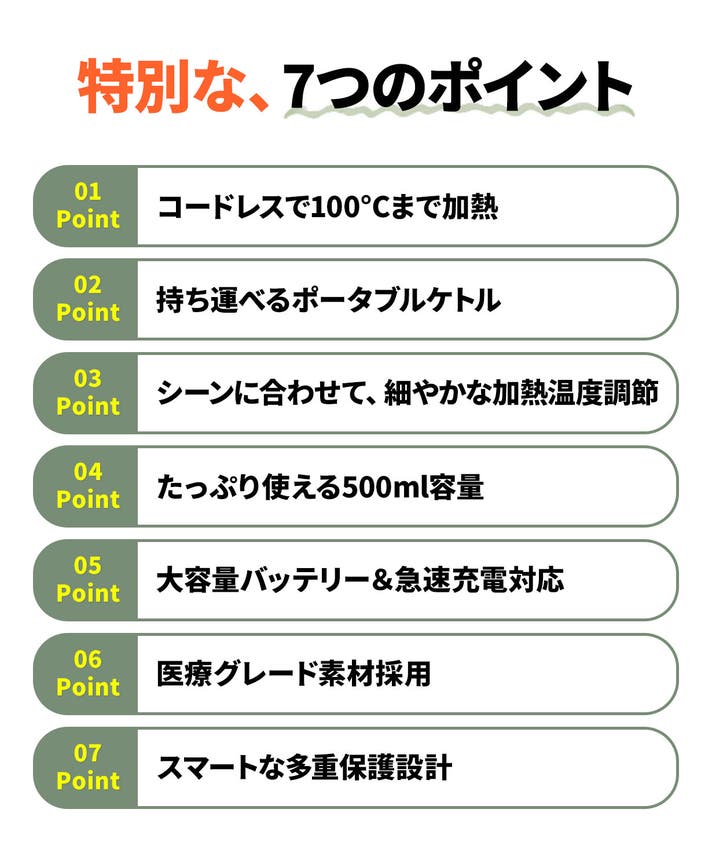 特別な、7つのポイント

01
Point
コードレスで100°Cまで加熱

02
Point
持ち運べるポータブルケトル

03
Point
シーンに合わせて、細やかな加熱温度調節

04
Point
たっぷり使える500ml容量

05
Point
大容量バッテリー&急速充電対応

06
Point
医療グレード素材採用

07
Point
スマートな多重保護設計