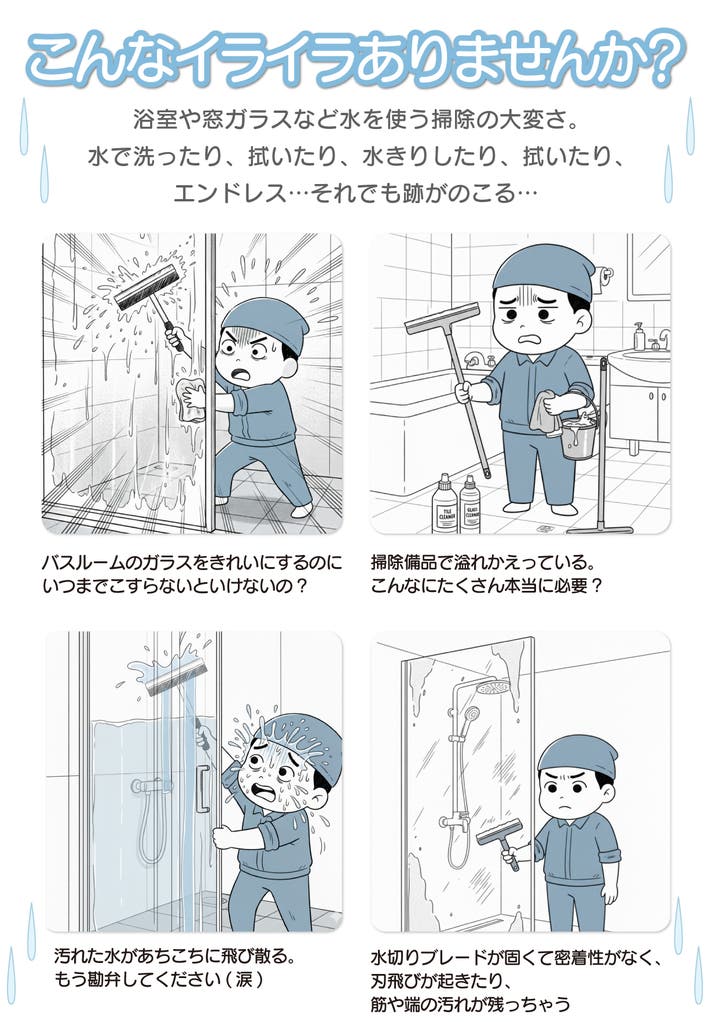 こんなイライラありませんか?

浴室や窓ガラスなど水を使う掃除の大変さ。
水で洗ったり、拭いたり、水きりしたり、拭いたり、
エンドレス…それでも跡がのこる…

TILE CLEANER

GLASS CLEANER

バスルームのガラスをきれいにするのに
いつまでこすらないといけないの?

掃除備品で溢れかえっている。
こんなにたくさん本当に必要?

汚れた水があちこちに飛び散る。
もう勘弁してください(涙)

水切りブレードが固くて密着性がなく、
刃飛びが起きたり、
筋や端の汚れが残っちゃう