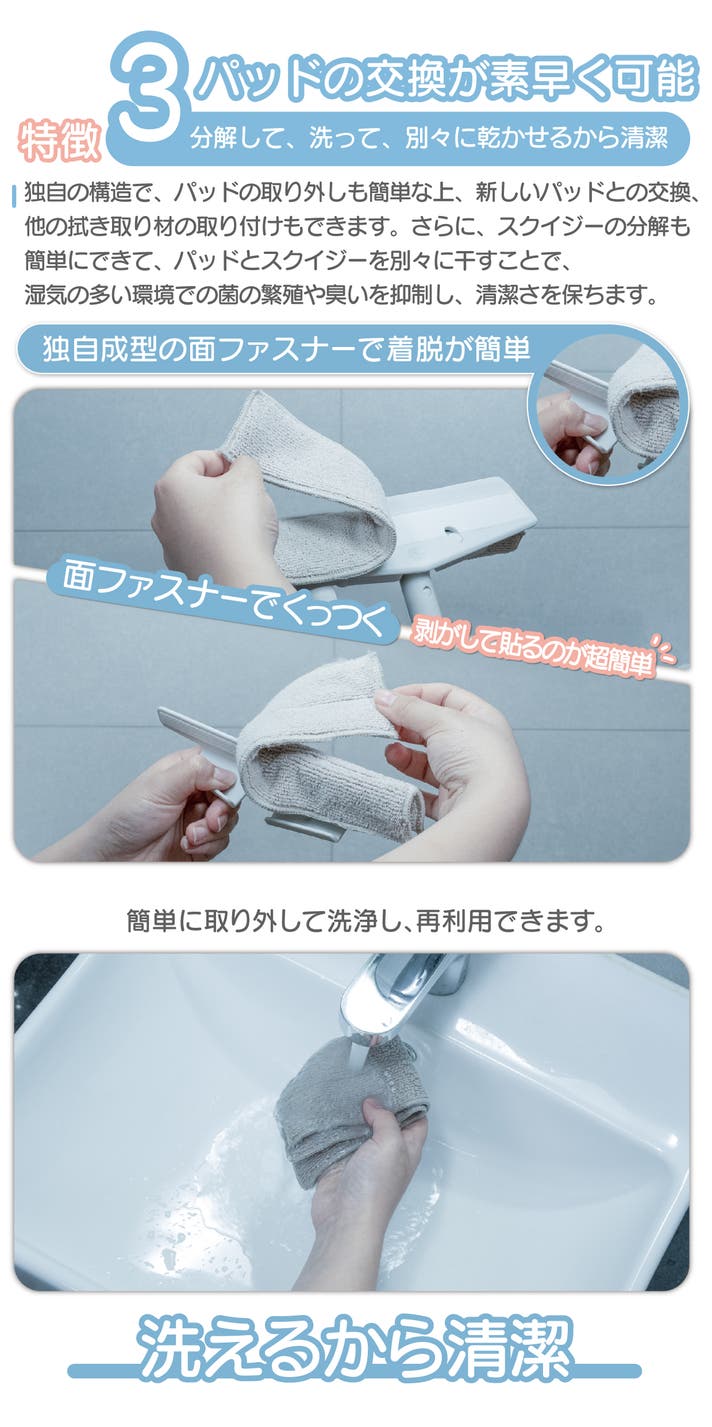 特徴 3 パッドの交換が素早く可能

分解して、洗って、別々に乾かせるから清潔

独自の構造で、パッドの取り外しも簡単な上、新しいパッドとの交換、他の拭き取り材の取り付けもできます。さらに、スクイジーの分解も簡単にできて、パッドとスクイジーを別々に干すことで、湿気の多い環境での菌の繁殖や臭いを抑制し、清潔さを保ちます。

独自成型の面ファスナーで着脱が簡単

面ファスナーでくっつく

剥がして貼るのが超簡単

簡単に取り外して洗浄し、再利用できます。

洗えるから清潔