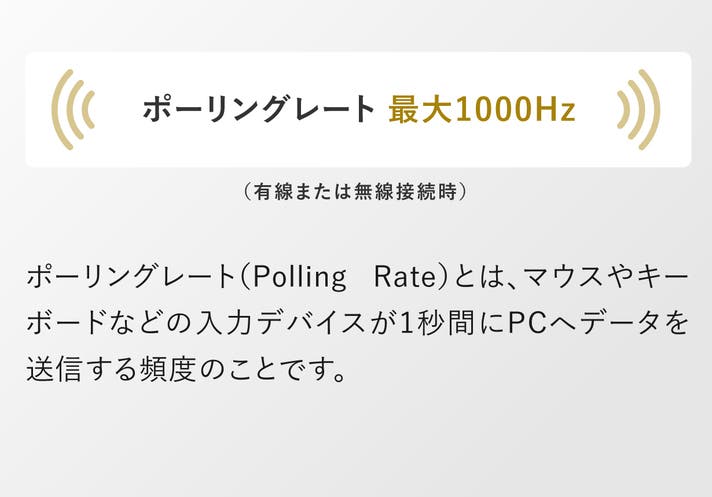 ポーリングレート 最大1000Hz

（有線または無線接続時）

ポーリングレート（Polling Rate）とは、マウスやキーボードなどの入力デバイスが1秒間にPCへデータを送信する頻度のことです。