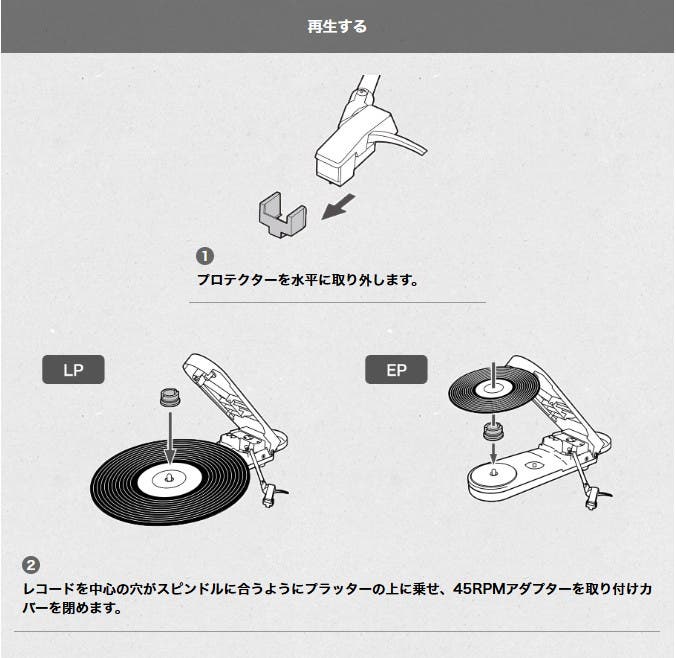 再生する

❶
プロテクターを水平に取り外します。

LP

EP

❷
レコードを中心の穴がスピンドルに合うようにプラッターの上に乗せ、45RPMアダプターを取り付けカバーを閉めます。