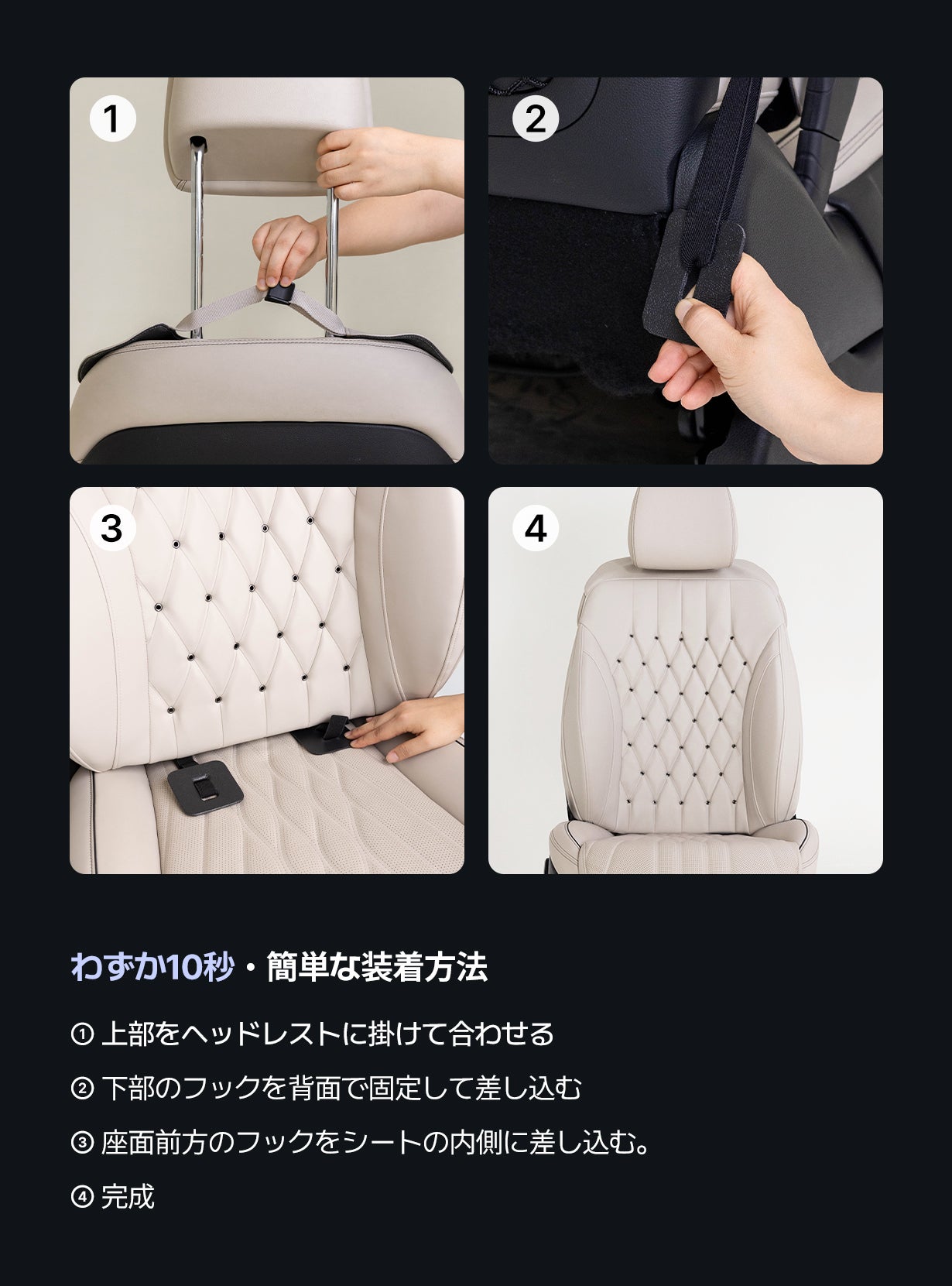 1

2

3

4

わずか10秒・簡単な装着方法

① 上部をヘッドレストに掛けて合わせる

② 下部のフックを背面で固定して差し込む

③ 座面前方のフックをシートの内側に差し込む。

④ 完成