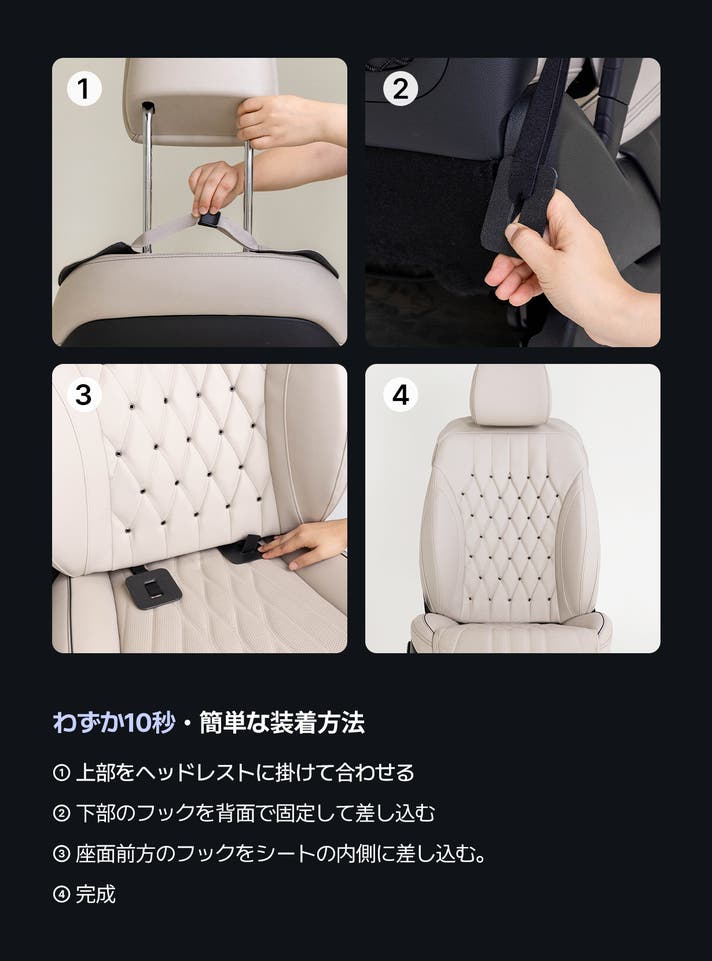 1

2

3

4

わずか10秒・簡単な装着方法

① 上部をヘッドレストに掛けて合わせる

② 下部のフックを背面で固定して差し込む

③ 座面前方のフックをシートの内側に差し込む。

④ 完成