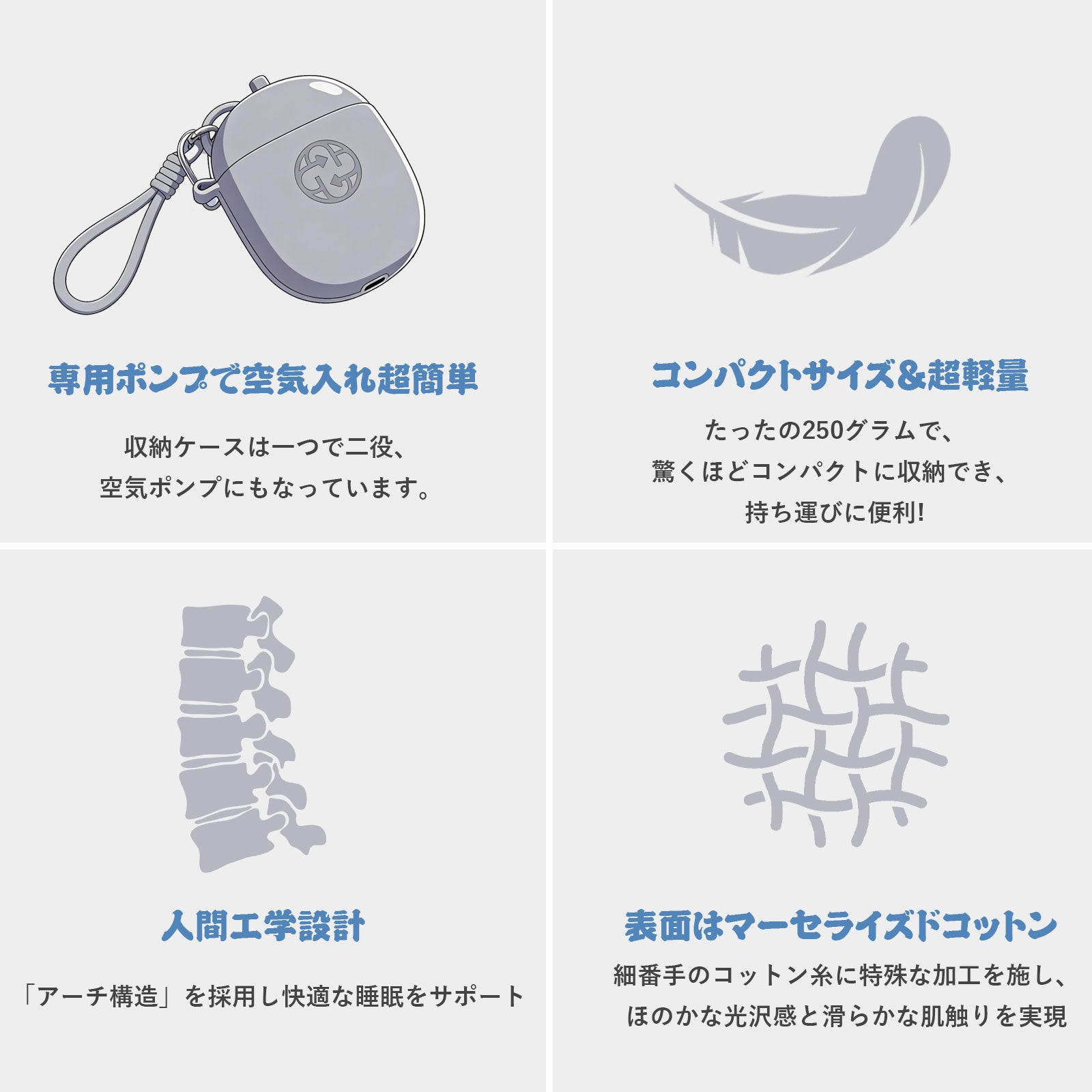 専用ポンプで空気入れ超簡単

収納ケースは一つで二役、
空気ポンプにもなっています。

コンパクトサイズ&超軽量

たったの250グラムで、
驚くほどコンパクトに収納でき、
持ち運びに便利!

人間工学設計

「アーチ構造」を採用し快適な睡眠をサポート

表面はマーセライズドコットン

細番手のコットン糸に特殊な加工を施し、
ほのかな光沢感と滑らかな肌触りを実現