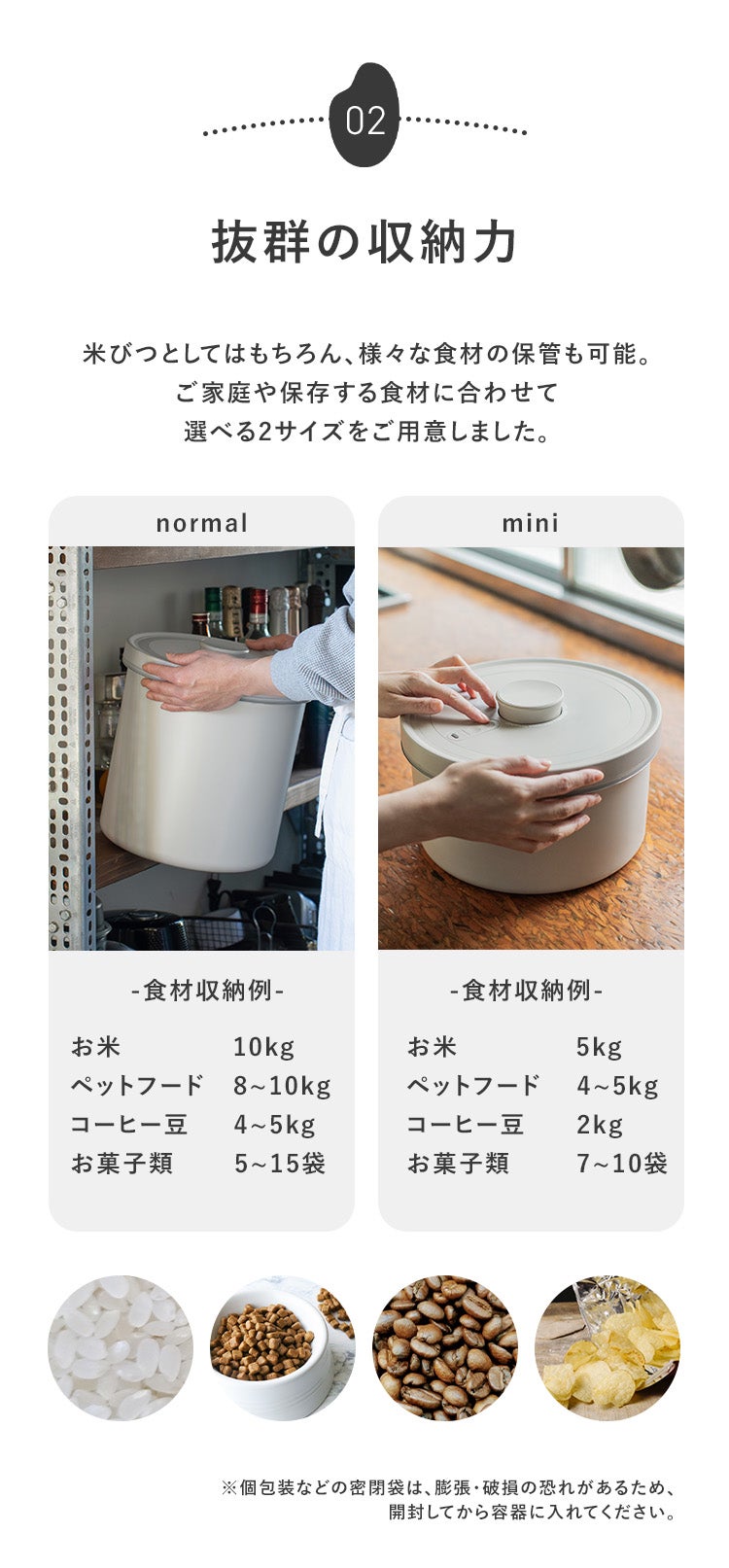 02

抜群の収納力

米びつとしてはもちろん、様々な食材の保管も可能。
ご家庭や保存する食材に合わせて
選べる2サイズをご用意しました。

normal

-食材収納例-

| お米 | 10kg |
|---|---|
| ペットフード | 8~10kg |
| コーヒー豆 | 4~5kg |
| お菓子類 | 5~15袋 |

mini

-食材収納例-

| お米 | 5kg |
|---|---|
| ペットフード | 4~5kg |
| コーヒー豆 | 2kg |
| お菓子類 | 7~10袋 |

※個包装などの密閉袋は、膨張・破損の恐れがあるため、
開封してから容器に入れてください。