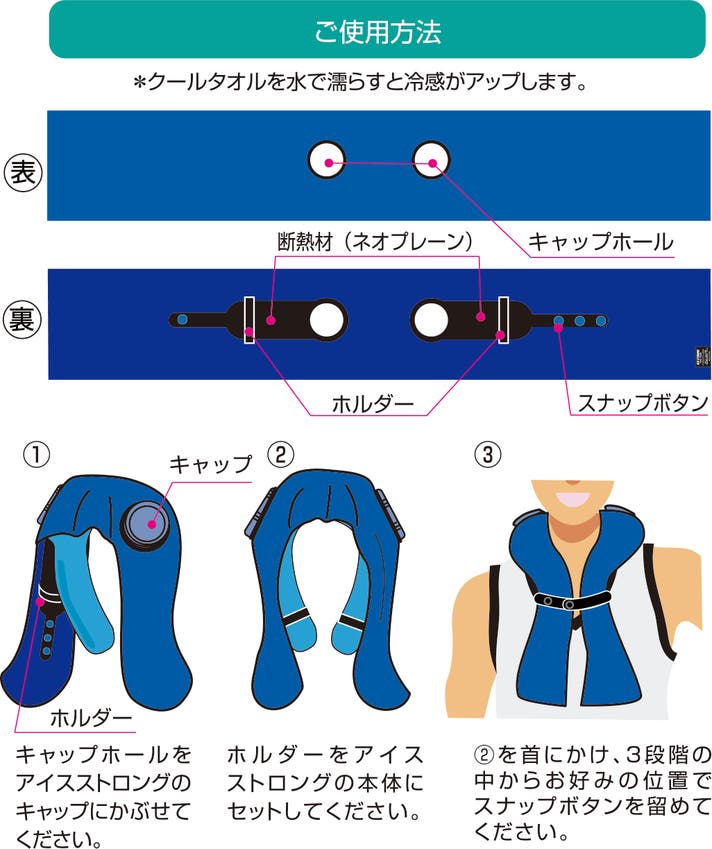 ご使用方法

＊クールタオルを水で濡らすと冷感がアップします。

表

キャップホール

断熱材（ネオプレーン）

裏

ホルダー

スナップボタン

①

キャップ

ホルダー

キャップホールをアイスストロングのキャップにかぶせてください。

②

ホルダーをアイスストロングの本体にセットしてください。

③

②を首にかけ、3段階の中からお好みの位置でスナップボタンを留めてください。