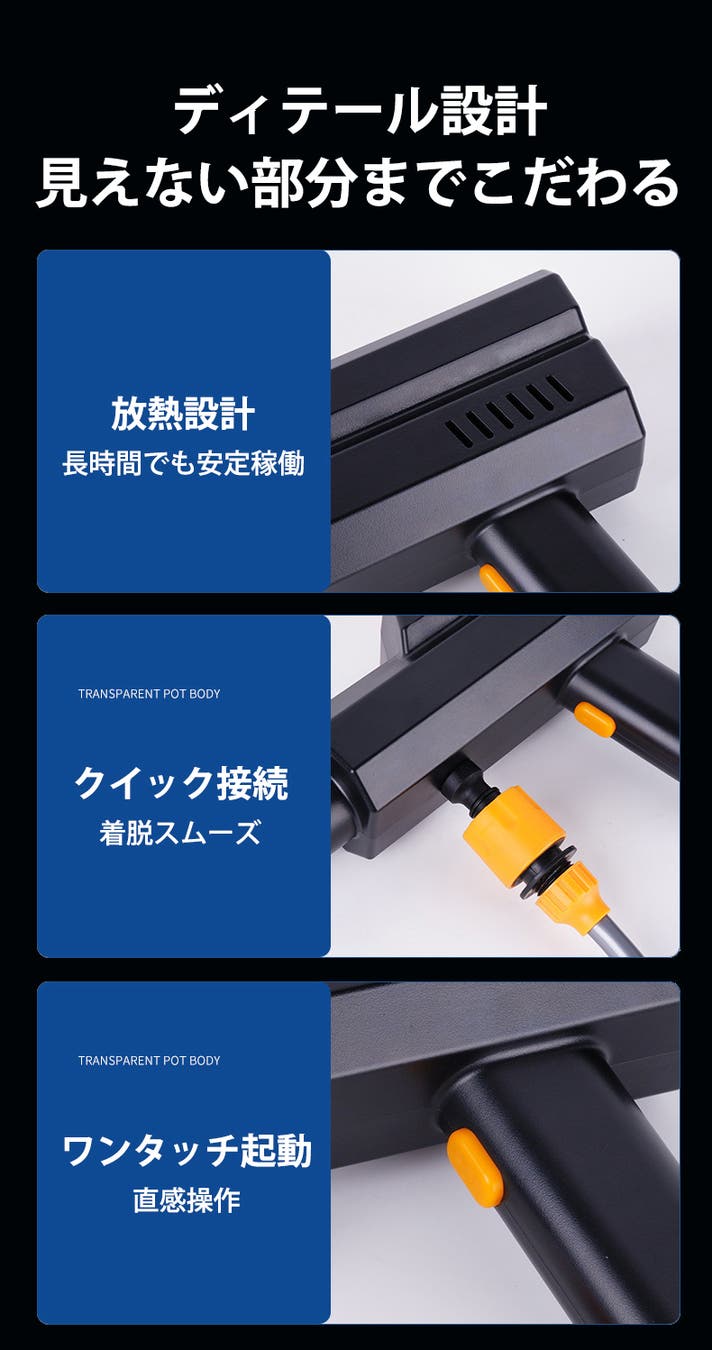 ディテール設計
見えない部分までこだわる

放熱設計
長時間でも安定稼働

TRANSPARENT POT BODY

クイック接続
着脱スムーズ

TRANSPARENT POT BODY

ワンタッチ起動
直感操作